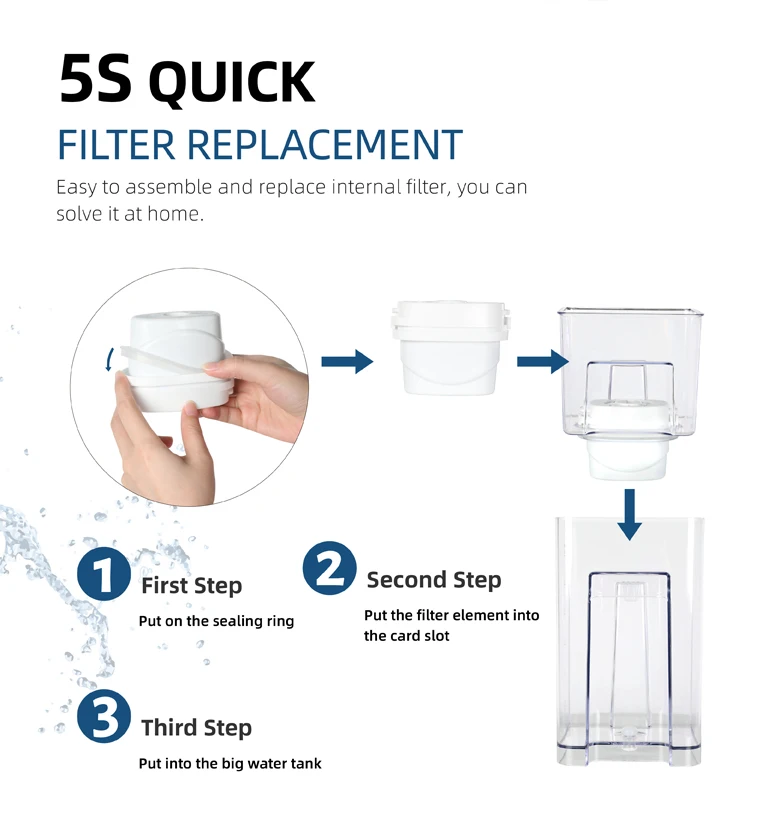 5S QUICK
FILTER REPLACEMENT

Easy to assemble and replace internal filter, you can solve it at home.

1 First Step
Put on the sealing ring

2 Second Step
Put the filter element into the card slot

3 Third Step
Put into the big water tank