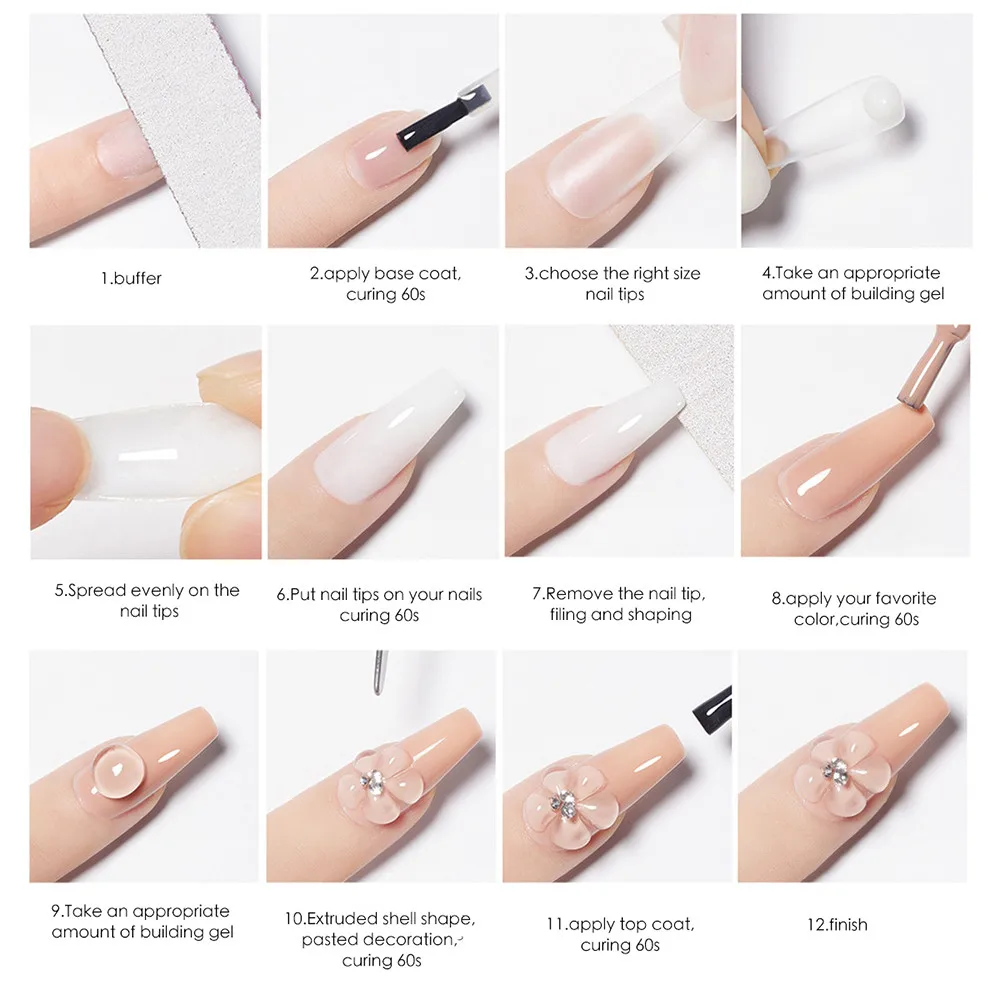 1.buffer

2.apply base coat, curing 60s

3.choose the right size nail tips

4.Take an appropriate amount of building gel

5.Spread evenly on the nail tips

6.Put nail tips on your nails curing 60s

7.Remove the nail tip, filing and shaping

8.apply your favorite color,curing 60s

9.Take an appropriate amount of building gel

10.Extruded shell shape, pasted decoration, curing 60s

11.apply top coat, curing 60s

12.finish