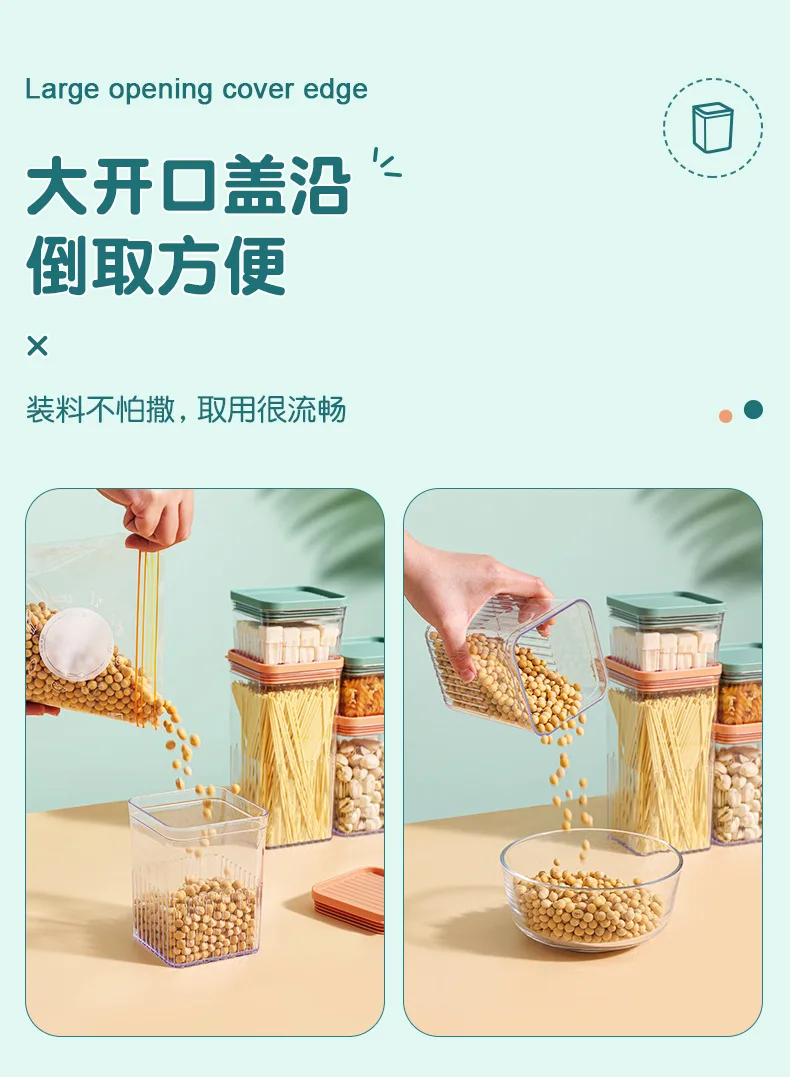 Large opening cover edge

大开口盖沿
倒取方便

×

装料不怕撒，取用很流畅