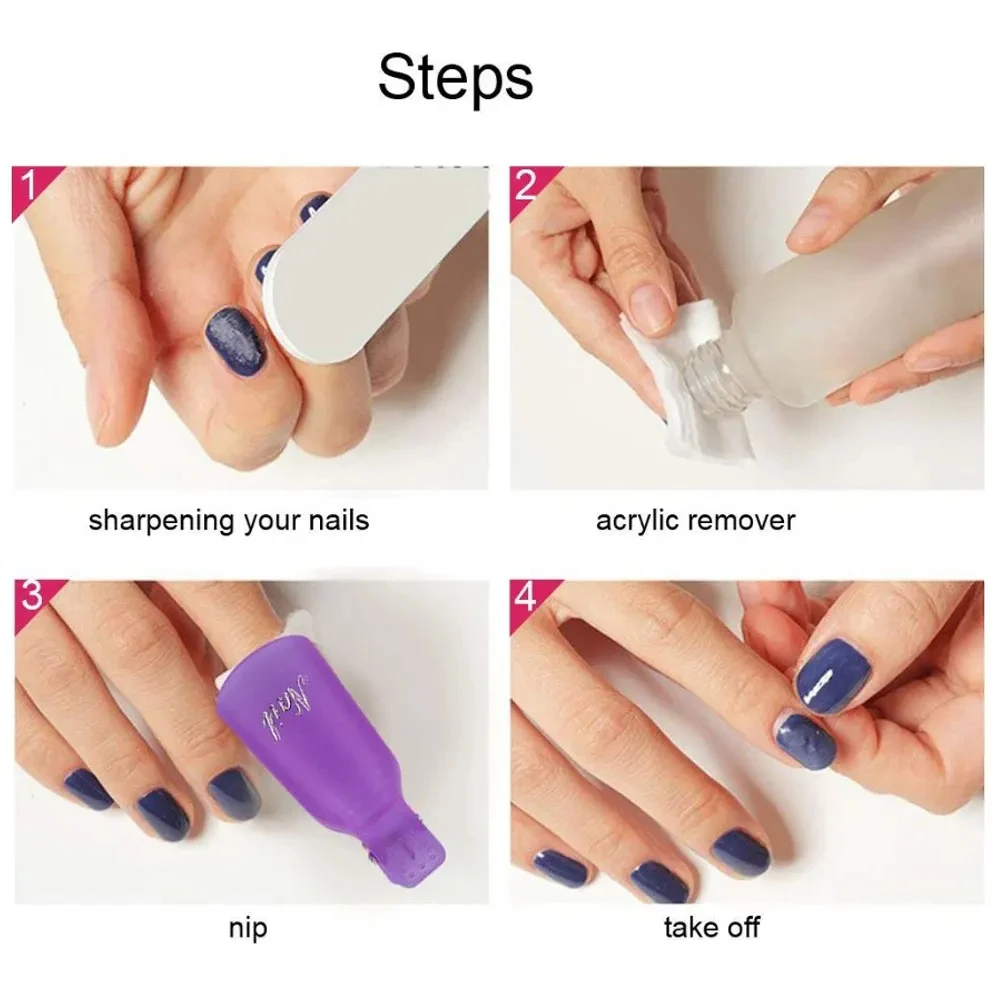 Steps

1

sharpening your nails

2

acrylic remover

3

Nail

nip

4

take off