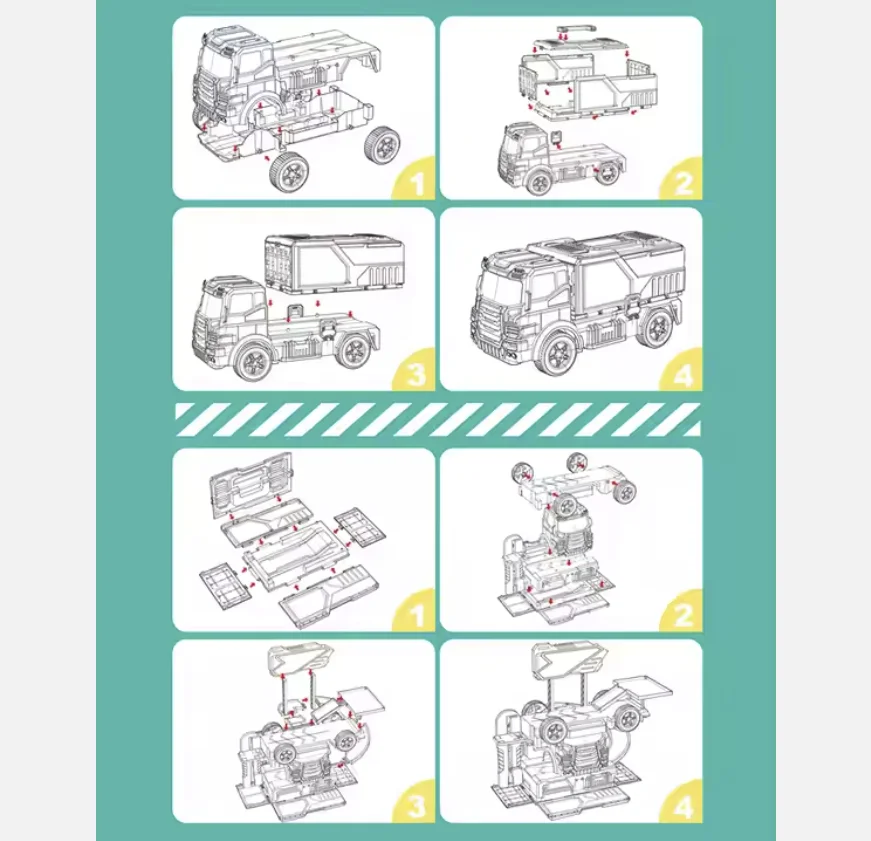 1

2

3

4

1

2

3

4