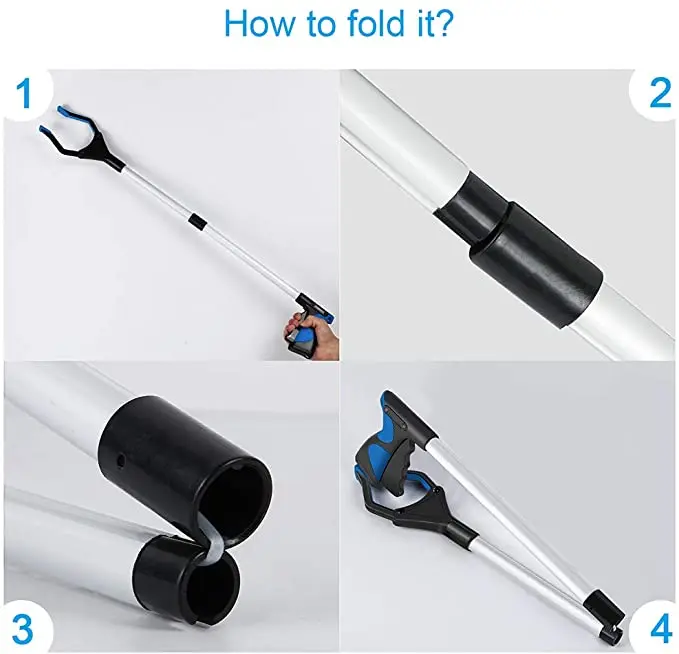 How to fold it?

1

2

3

4