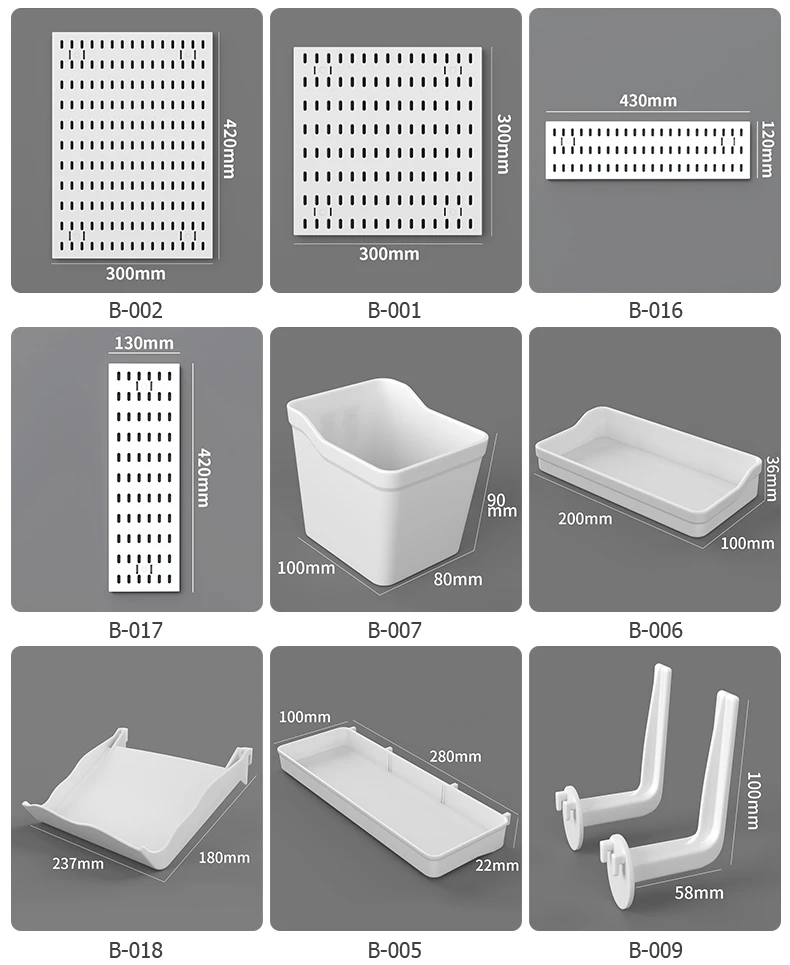 420mm
300mm
B-002

300mm
300mm
B-001

430mm
120mm
B-016

130mm
420mm
B-017

90 mm
100mm
80mm
B-007

36mm
200mm
100mm
B-006

237mm
180mm
B-018

100mm
280mm
22mm
B-005

100mm
58mm
B-009