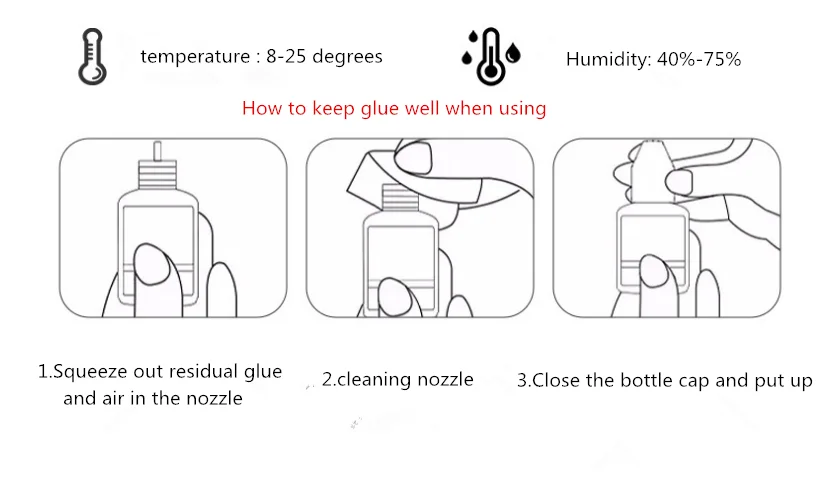 temperature : 8-25 degrees

Humidity: 40%-75%

How to keep glue well when using

1.Squeeze out residual glue and air in the nozzle

2.cleaning nozzle

3.Close the bottle cap and put up