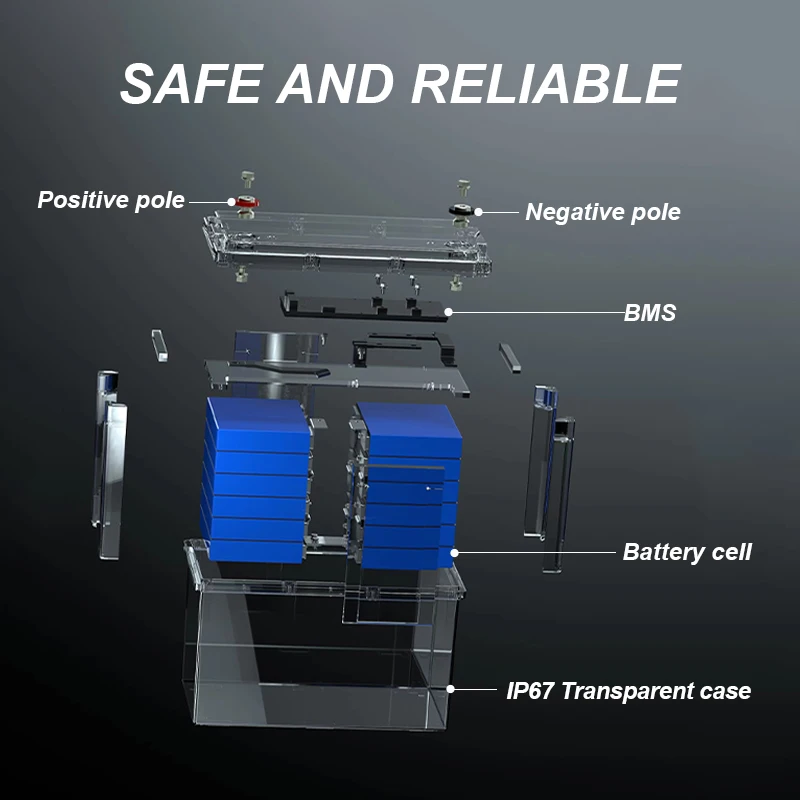 SAFE AND RELIABLE

Positive pole

Negative pole

BMS

Battery cell

IP67 Transparent case