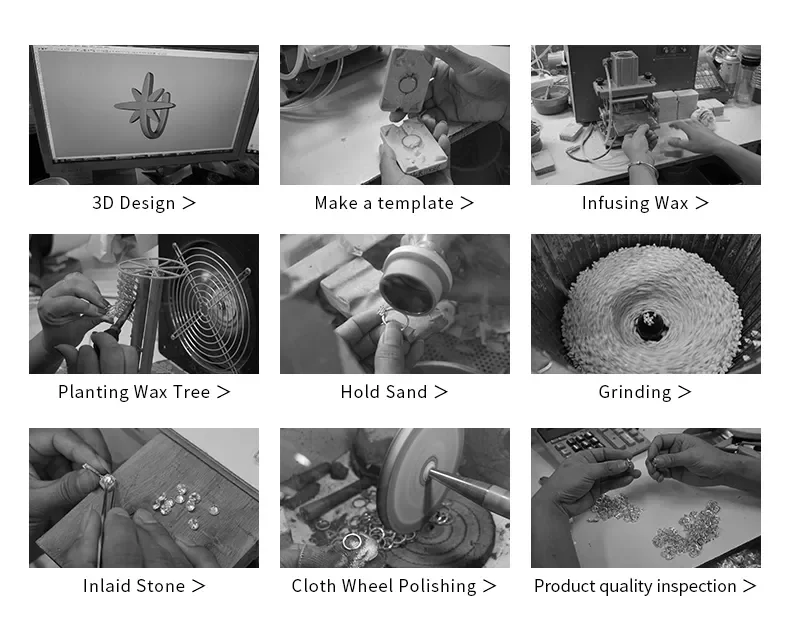 3D Design >

Make a template >

Infusing Wax >

Planting Wax Tree >

Hold Sand >

Grinding >

Inlaid Stone >

Cloth Wheel Polishing >

Product quality inspection >