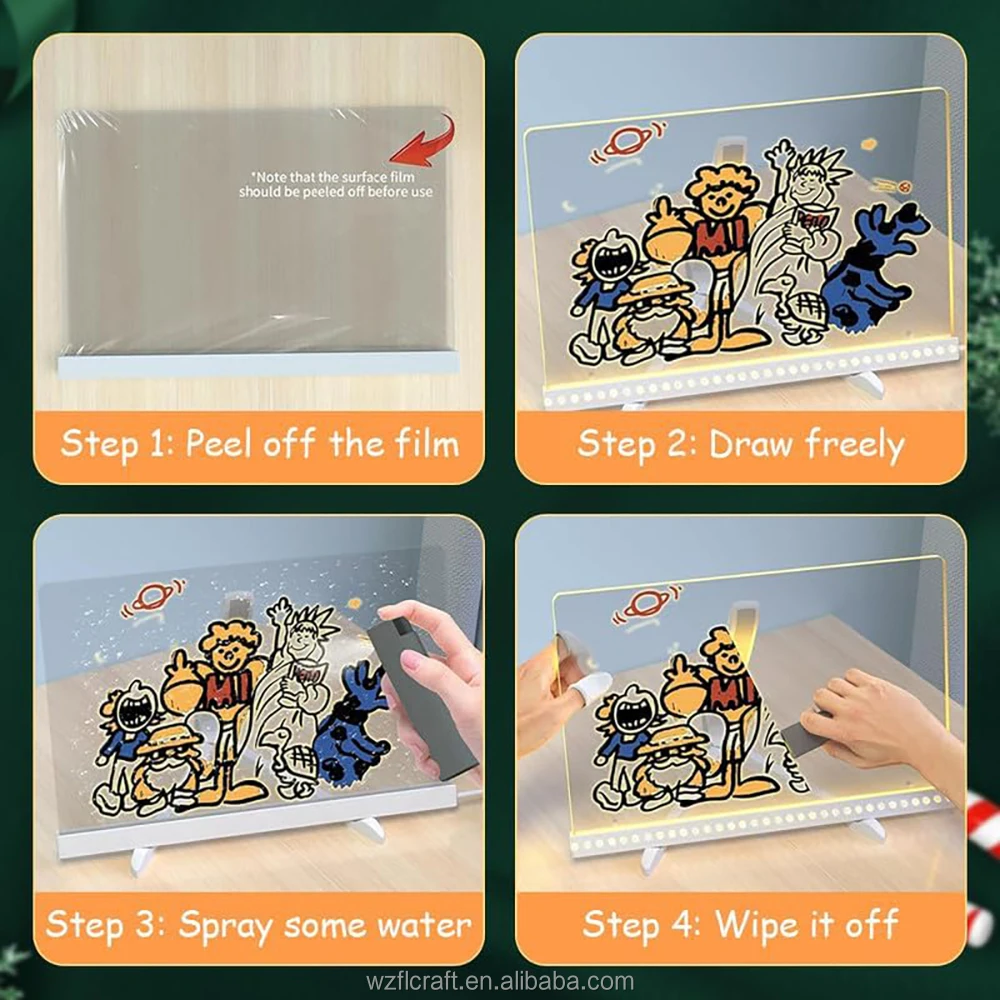 *Note that the surface film should be peeled off before use

Step 1: Peel off the film

MI

HELLO

Step 2: Draw freely

MI

HELLO

Step 3: Spray some water

MI

Step 4: Wipe it off

wzflcraft.en.alibaba.com