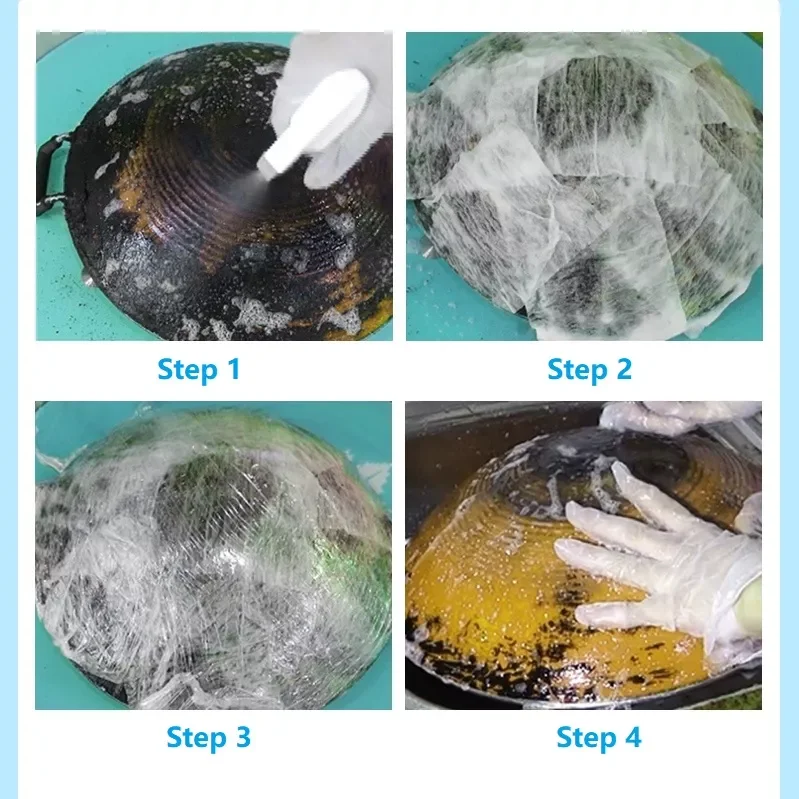 Step 1

Step 2

Step 3

Step 4