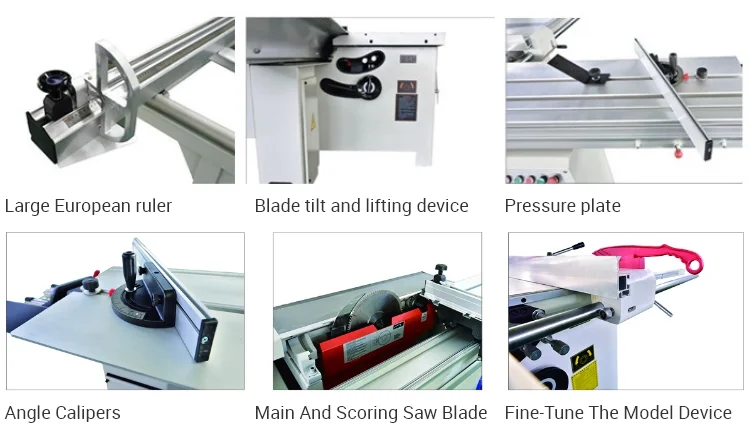 Large European ruler

Blade tilt and lifting device

Pressure plate

Angle Calipers

Main And Scoring Saw Blade

Fine-Tune The Model Device