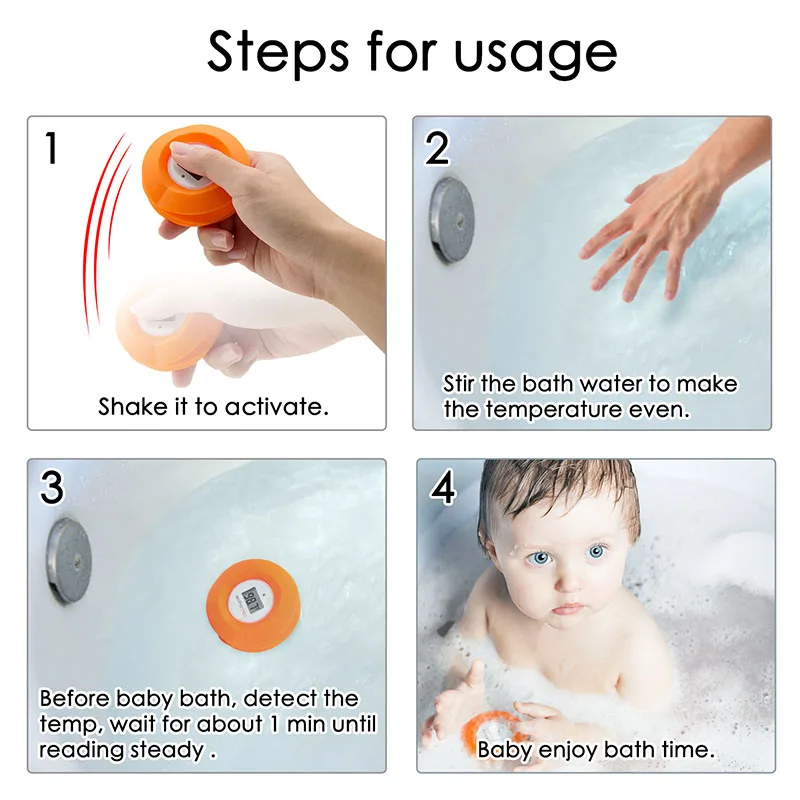 Steps for usage

1

Shake it to activate.

2

Stir the bath water to make the temperature even.

3

98.1

Before baby bath, detect the temp, wait for about 1 min until reading steady .

4

Baby enjoy bath time.