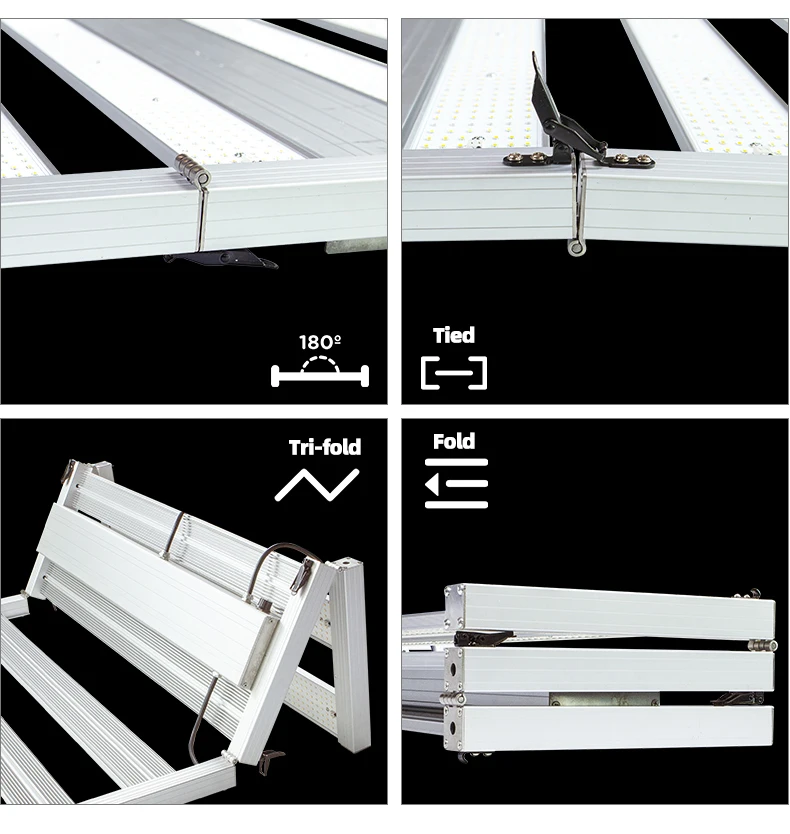 180º

Tied

Tri-fold

Fold