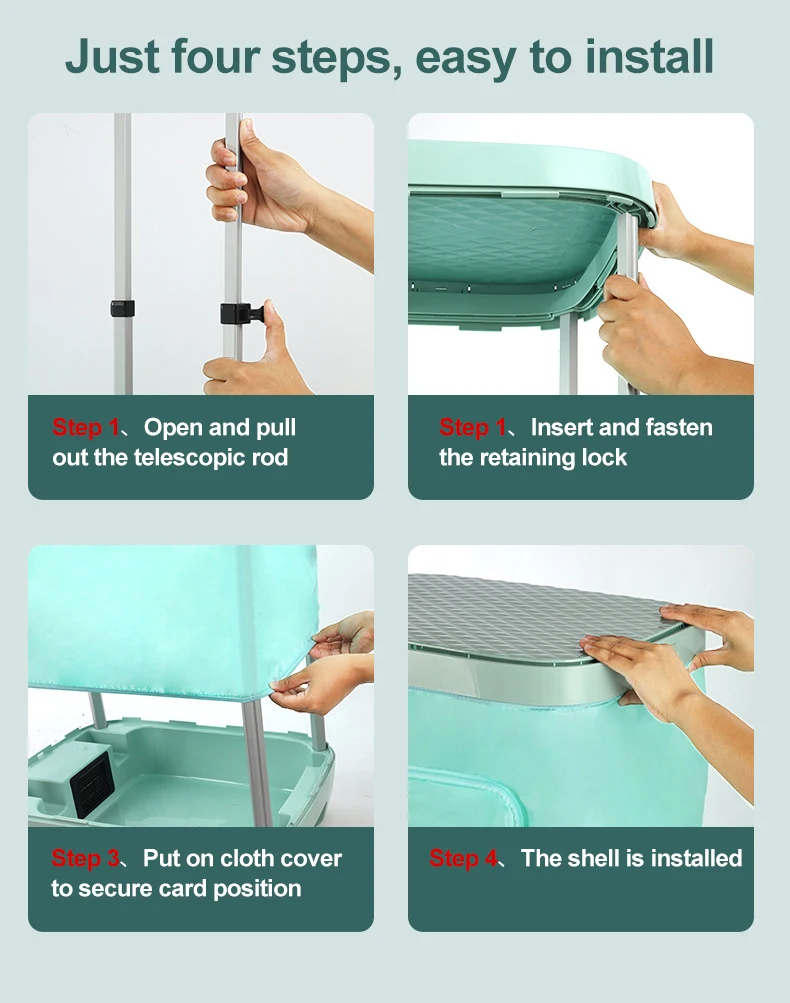 Just four steps, easy to install

Step 1、Open and pull out the telescopic rod

Step 1、Insert and fasten the retaining lock

Step 3、Put on cloth cover to secure card position

Step 4、The shell is installed