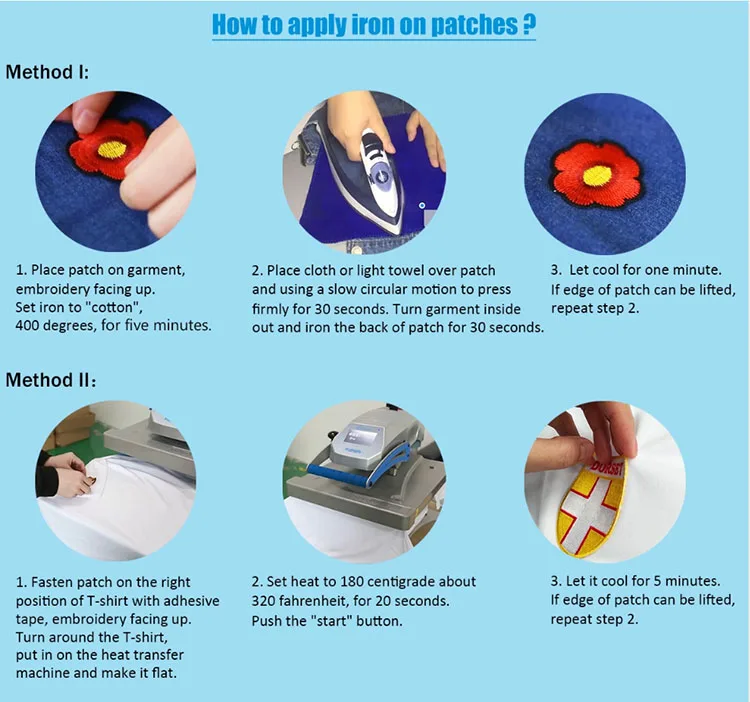 How to apply iron on patches ?

Method I:

1. Place patch on garment, embroidery facing up. Set iron to "cotton", 400 degrees, for five minutes.

2. Place cloth or light towel over patch and using a slow circular motion to press firmly for 30 seconds. Turn garment inside out and iron the back of patch for 30 seconds.

3. Let cool for one minute. If edge of patch can be lifted, repeat step 2.

Method II:

DORSET

1. Fasten patch on the right position of T-shirt with adhesive tape, embroidery facing up. Turn around the T-shirt, put in on the heat transfer machine and make it flat.

2. Set heat to 180 centigrade about 320 fahrenheit, for 20 seconds. Push the "start" button.

3. Let it cool for 5 minutes. If edge of patch can be lifted, repeat step 2.