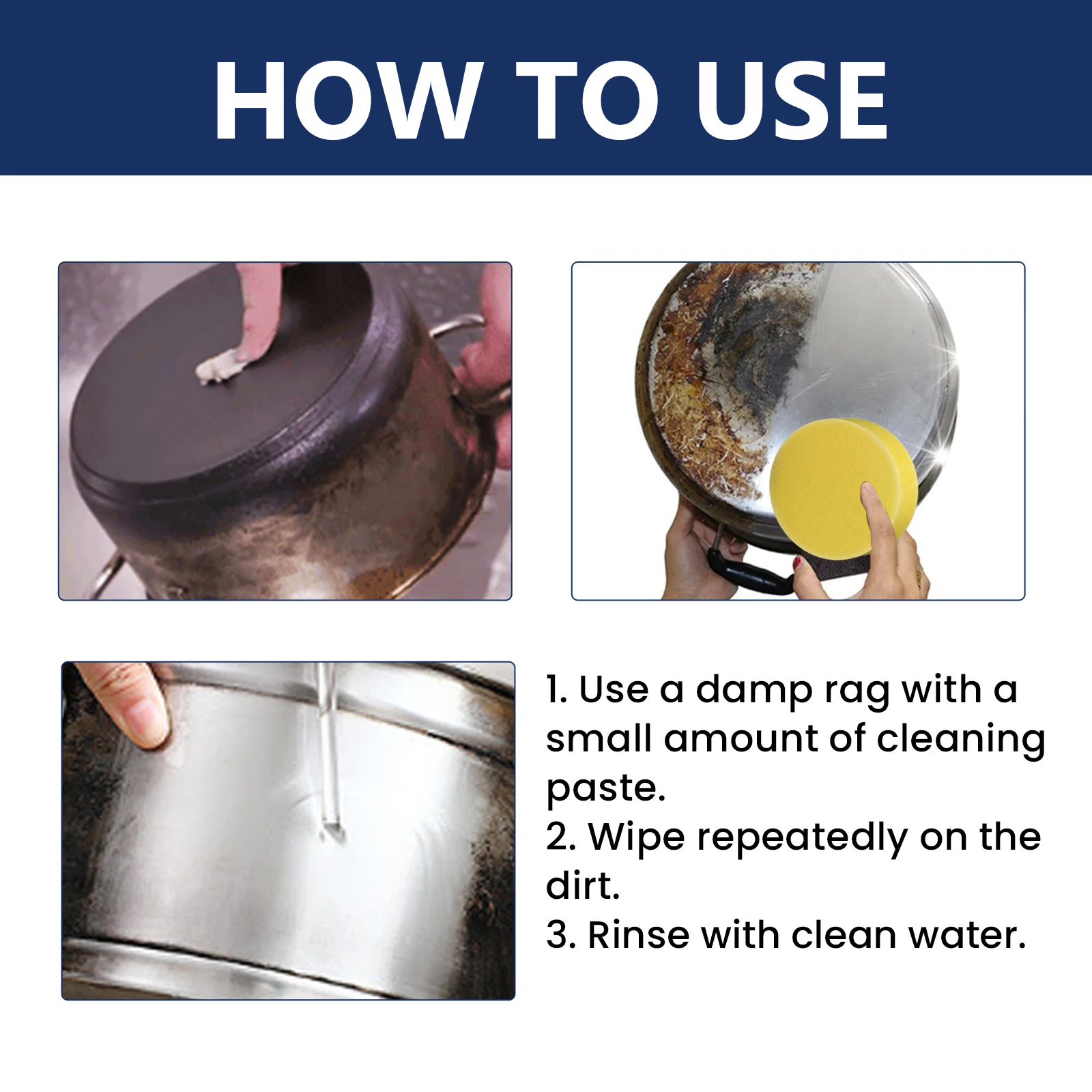 HOW TO USE

1. Use a damp rag with a small amount of cleaning paste.
2. Wipe repeatedly on the dirt.
3. Rinse with clean water.