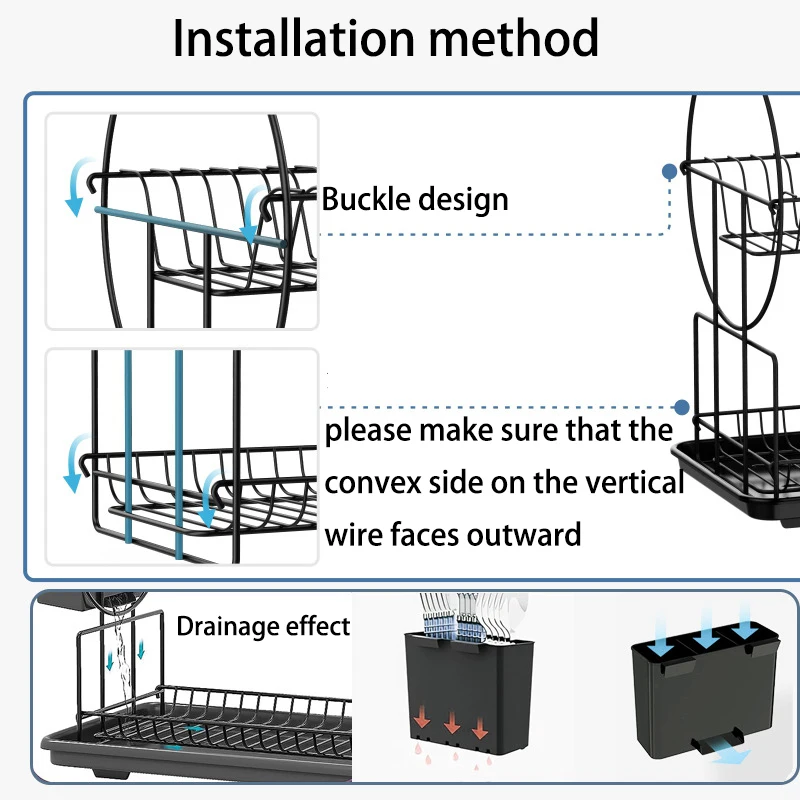 Installation method

Buckle design

please make sure that the convex side on the vertical wire faces outward

Drainage effect