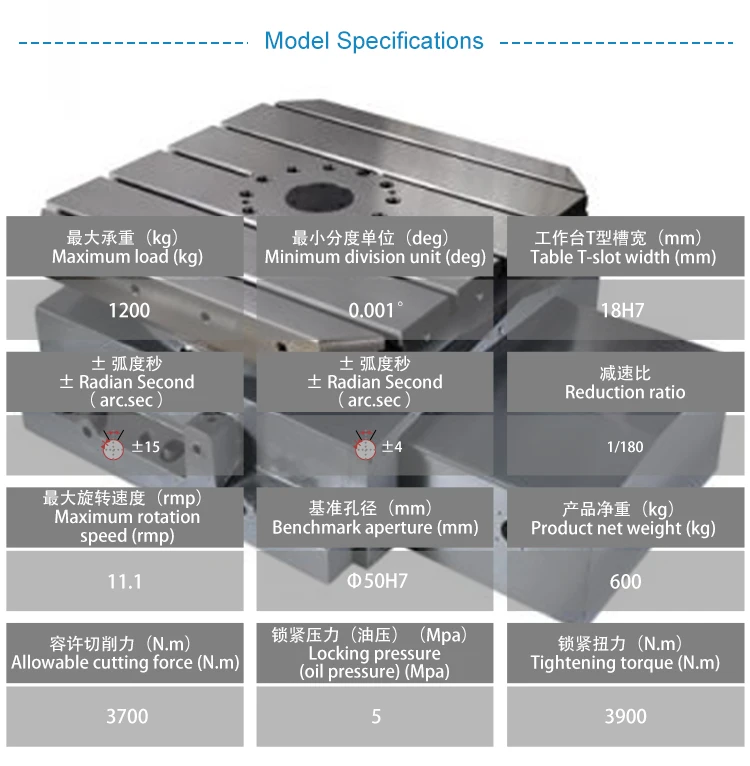 Model Specifications

| 最大承重（kg） Maximum load (kg) | 最小分度单位（deg） Minimum division unit (deg) | 工作台T型槽宽（mm） Table T-slot width (mm) |
|---|---|---|
| 1200 | 0.001° | 18H7 |
| ± 弧度秒 ± Radian Second （arc.sec） | ± 弧度秒 ± Radian Second （arc.sec） | 减速比 Reduction ratio |
| ±15 | ±4 | 1/180 |
| 最大旋转速度（rmp） Maximum rotation speed (rmp) | 基准孔径（mm） Benchmark aperture (mm) | 产品净重（kg） Product net weight (kg) |
| 11.1 | Φ50H7 | 600 |
| 容许切削力（N.m） Allowable cutting force (N.m) | 锁紧压力（油压）（Mpa） Locking pressure (oil pressure) (Mpa) | 锁紧扭力（N.m） Tightening torque (N.m) |
| 3700 | 5 | 3900 |