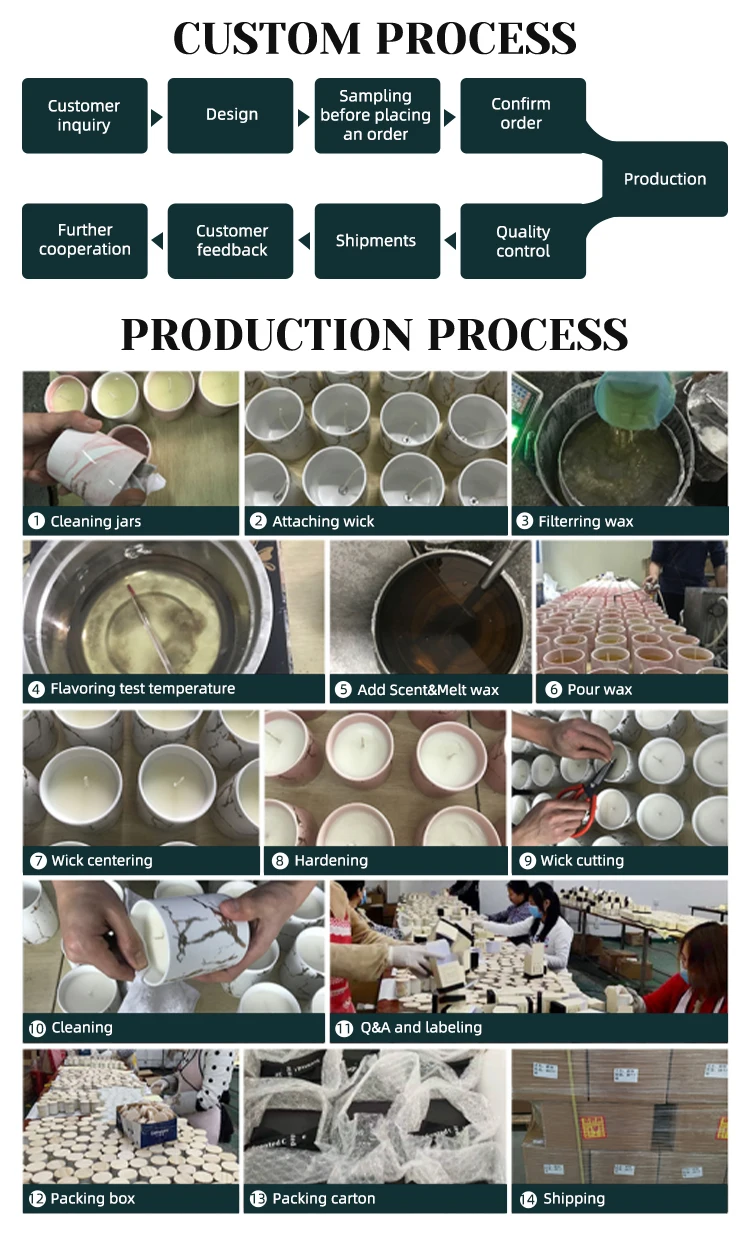 CUSTOM PROCESS

Customer inquiry

Design

Sampling before placing an order

Confirm order

Production

Quality control

Shipments

Customer feedback

Further cooperation

PRODUCTION PROCESS

1 Cleaning jars

2 Attaching wick

3 Filterring wax

4 Flavoring test temperature

5 Add Scent&Melt wax

6 Pour wax

7 Wick centering

8 Hardening

9 Wick cutting

10 Cleaning

11 Q&A and labeling

12 Packing box

13 Packing carton

14 Shipping