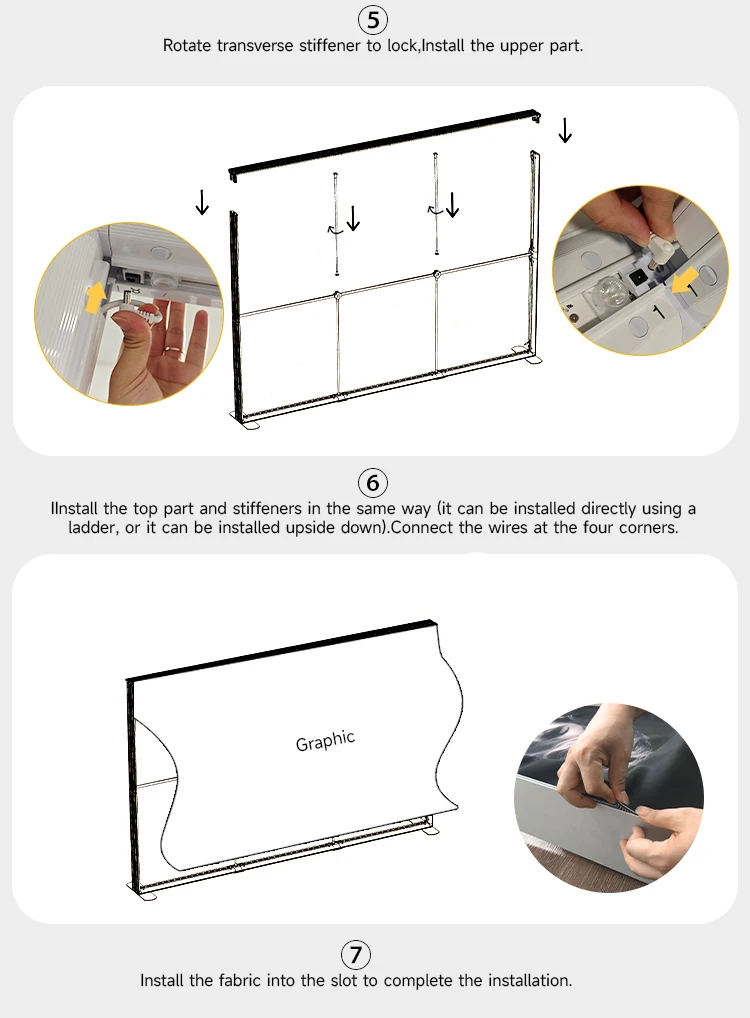 ⑤
Rotate transverse stiffener to lock,Install the upper part.

1

⑥
IInstall the top part and stiffeners in the same way (it can be installed directly using a ladder, or it can be installed upside down).Connect the wires at the four corners.

Graphic

⑦
Install the fabric into the slot to complete the installation.