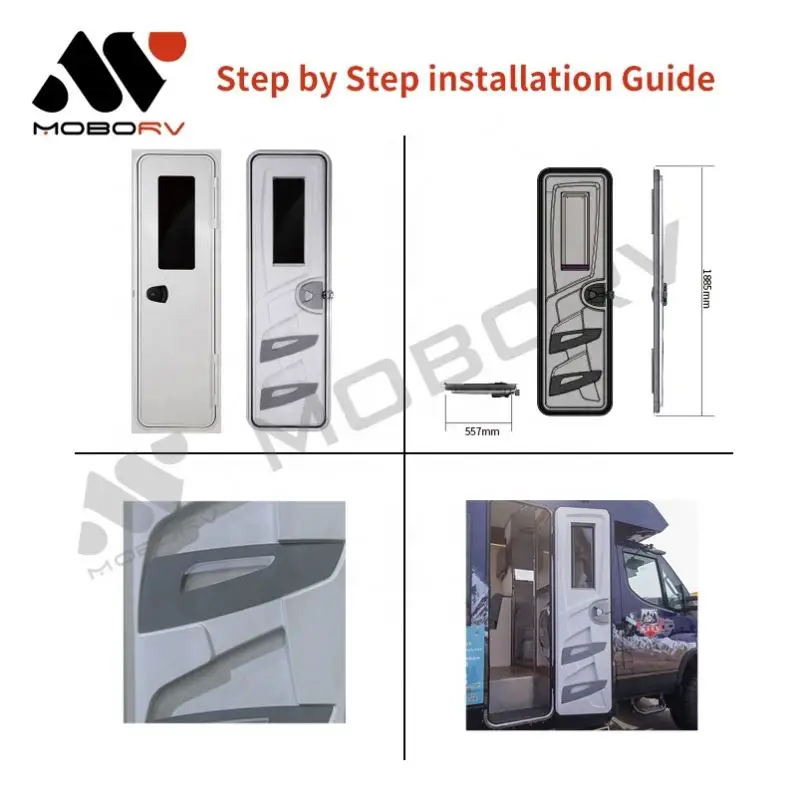 MOBORV

Step by Step installation Guide

1885mm

557mm

MOBORV

MOBORV