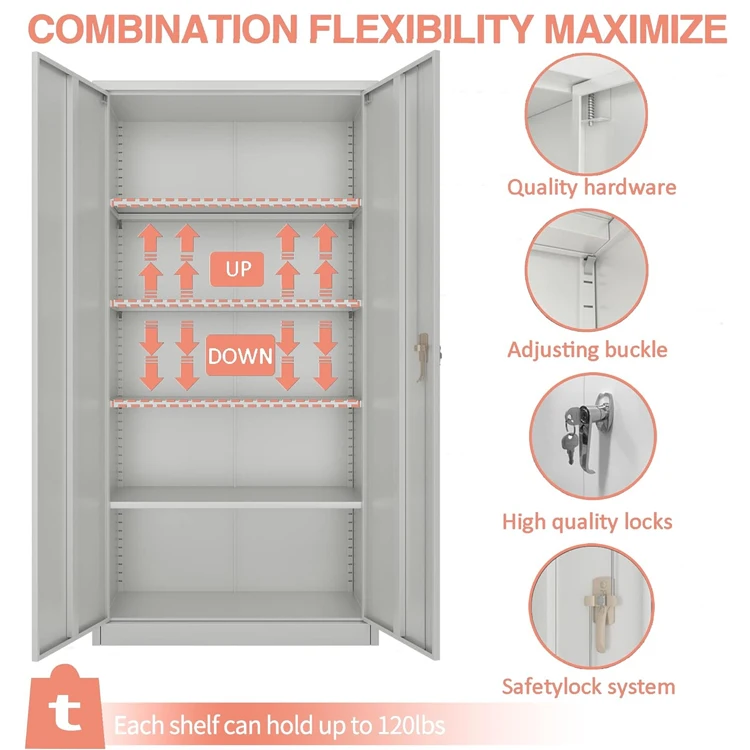 COMBINATION FLEXIBILITY MAXIMIZE

UP

DOWN

Quality hardware

Adjusting buckle

High quality locks

Safetylock system

t

Each shelf can hold up to 120lbs