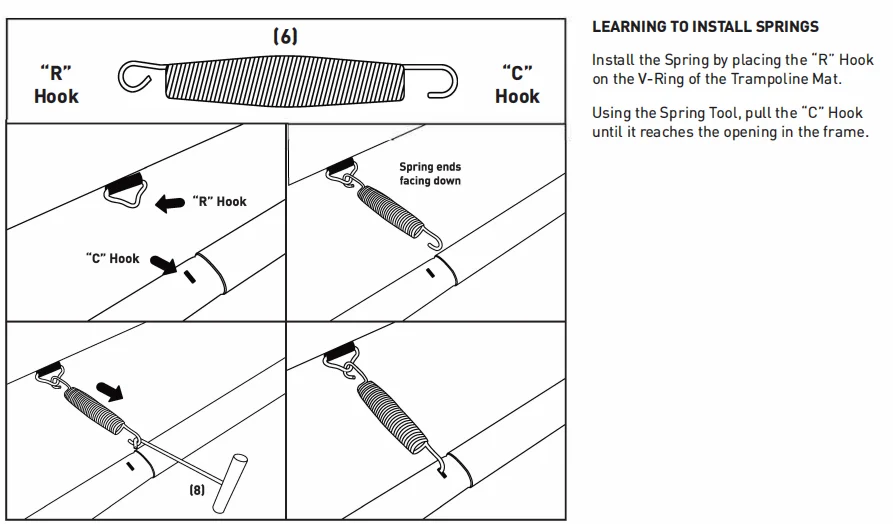 (6)

"R" Hook

"C" Hook

"R" Hook

"C" Hook

Spring ends facing down

(8)

LEARNING TO INSTALL SPRINGS

Install the Spring by placing the "R" Hook on the V-Ring of the Trampoline Mat.

Using the Spring Tool, pull the "C" Hook until it reaches the opening in the frame.