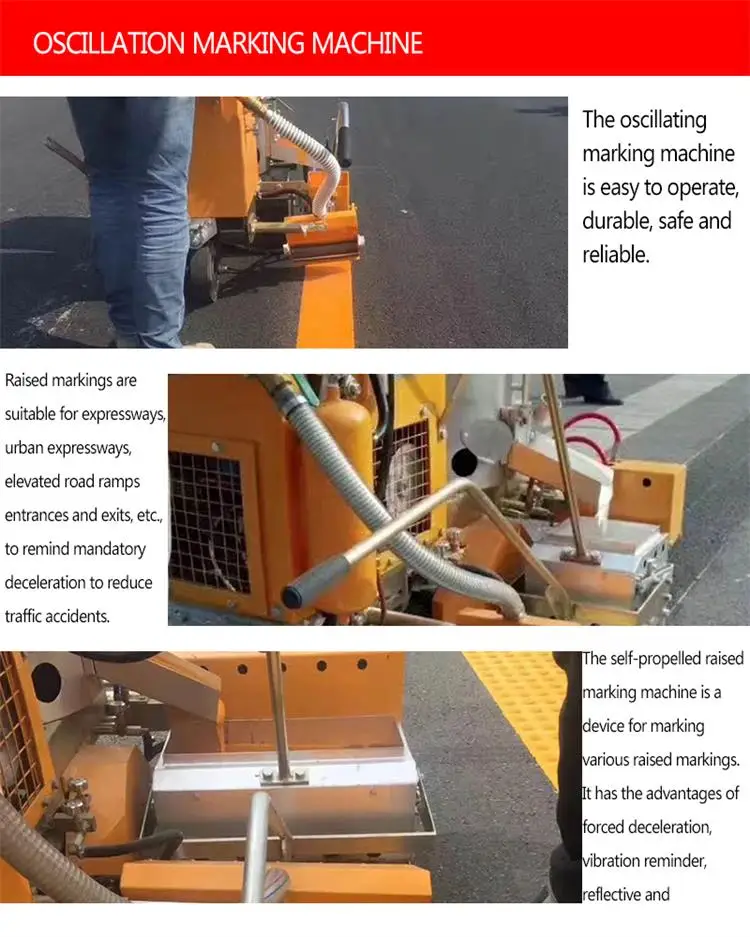 OSCILLATION MARKING MACHINE

The oscillating marking machine is easy to operate, durable, safe and reliable.

Raised markings are suitable for expressways, urban expressways, elevated road ramps entrances and exits, etc., to remind mandatory deceleration to reduce traffic accidents.

The self-propelled raised marking machine is a device for marking various raised markings. It has the advantages of forced deceleration, vibration reminder, reflective and