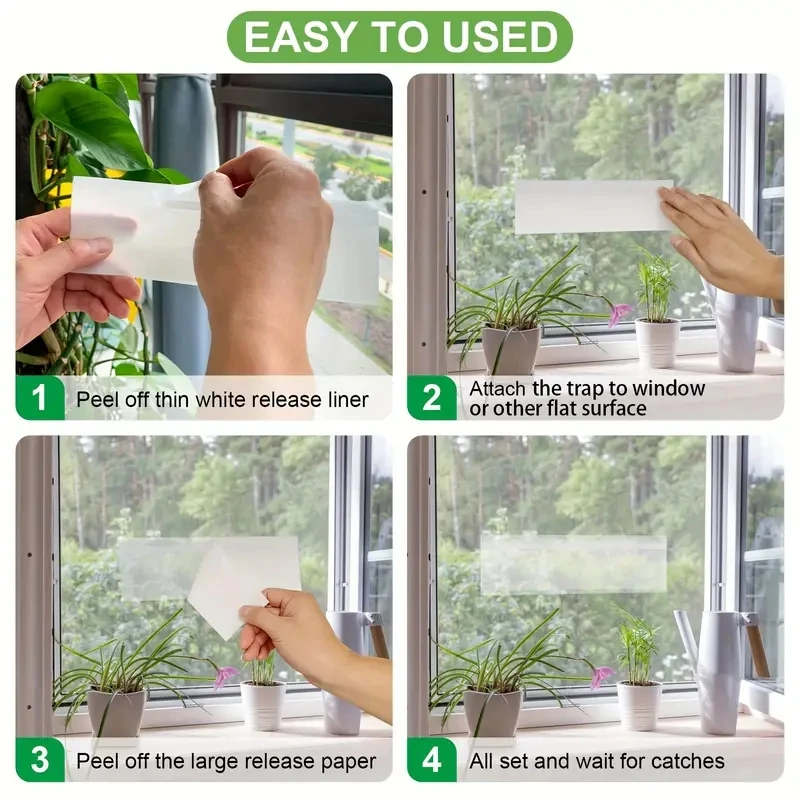 EASY TO USED

1 Peel off thin white release liner

2 Attach the trap to window or other flat surface

3 Peel off the large release paper

4 All set and wait for catches