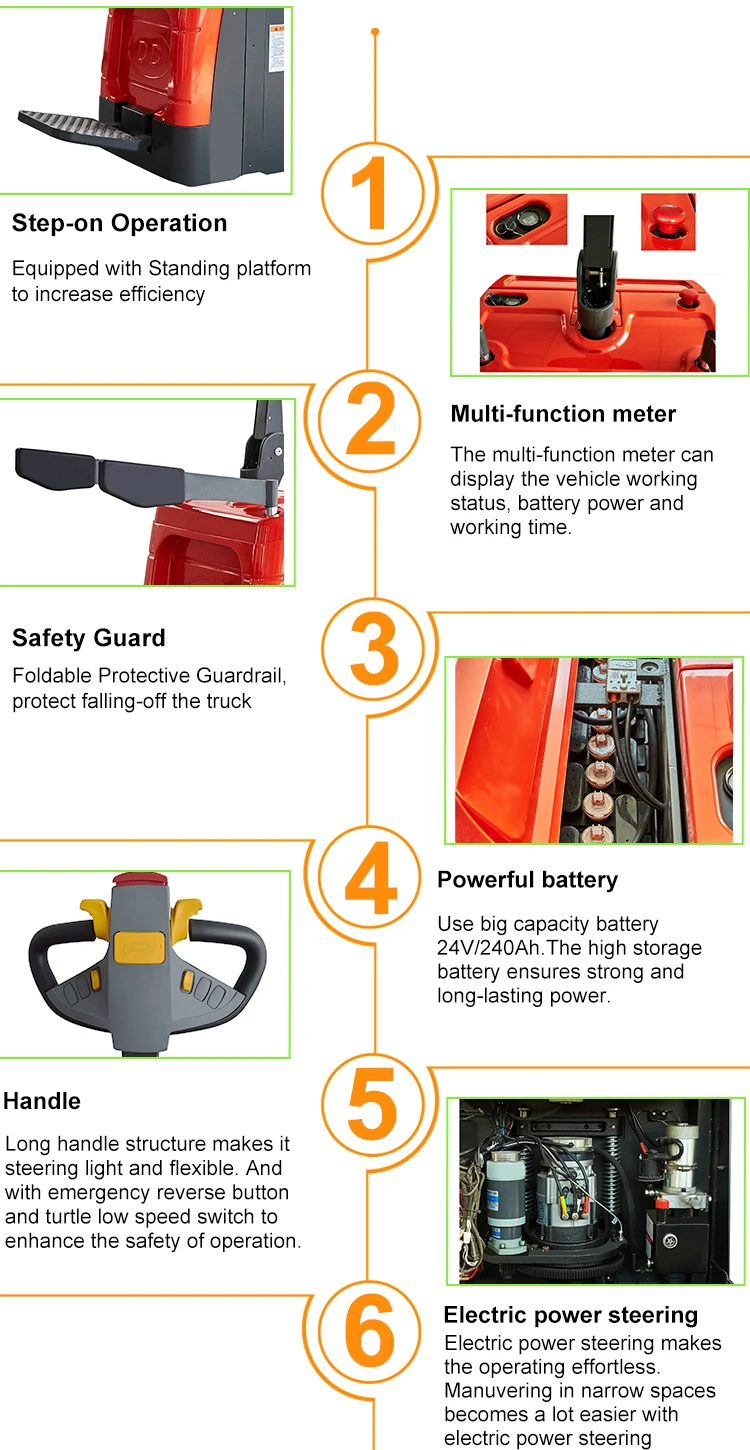 1

Step-on Operation

Equipped with Standing platform to increase efficiency

2

Multi-function meter

The multi-function meter can display the vehicle working status, battery power and working time.

3

Safety Guard

Foldable Protective Guardrail, protect falling-off the truck

4

Powerful battery

Use big capacity battery 24V/240Ah.The high storage battery ensures strong and long-lasting power.

5

Handle

Long handle structure makes it steering light and flexible. And with emergency reverse button and turtle low speed switch to enhance the safety of operation.

6

Electric power steering

Electric power steering makes the operating effortless. Manuvering in narrow spaces becomes a lot easier with electric power steering