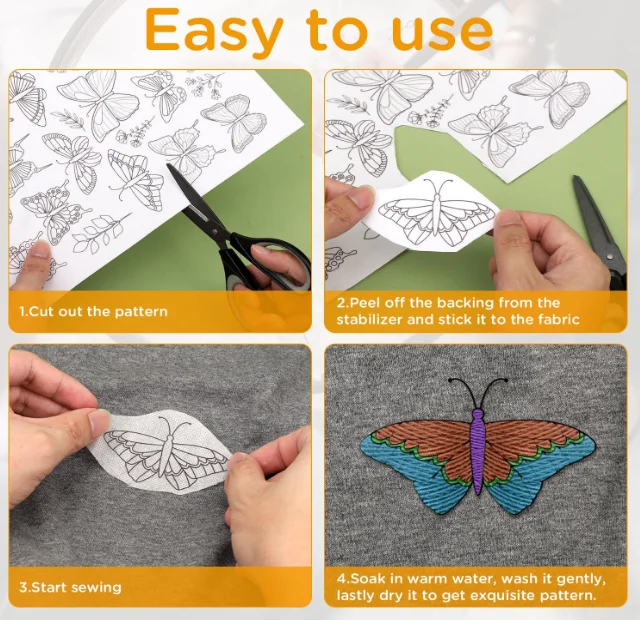 Easy to use

1.Cut out the pattern

2.Peel off the backing from the stabilizer and stick it to the fabric

3.Start sewing

4.Soak in warm water, wash it gently, lastly dry it to get exquisite pattern.