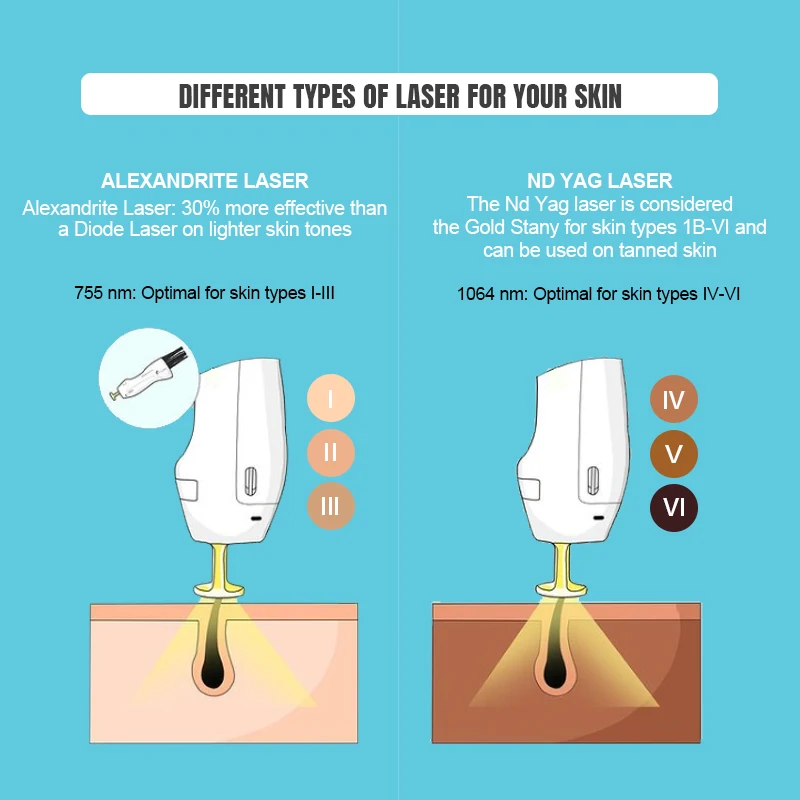 DIFFERENT TYPES OF LASER FOR YOUR SKIN

ALEXANDRITE LASER
Alexandrite Laser: 30% more effective than a Diode Laser on lighter skin tones

755 nm: Optimal for skin types I-III

I
II
III

ND YAG LASER
The Nd Yag laser is considered the Gold Stany for skin types 1B-VI and can be used on tanned skin

1064 nm: Optimal for skin types IV-VI

IV
V
VI