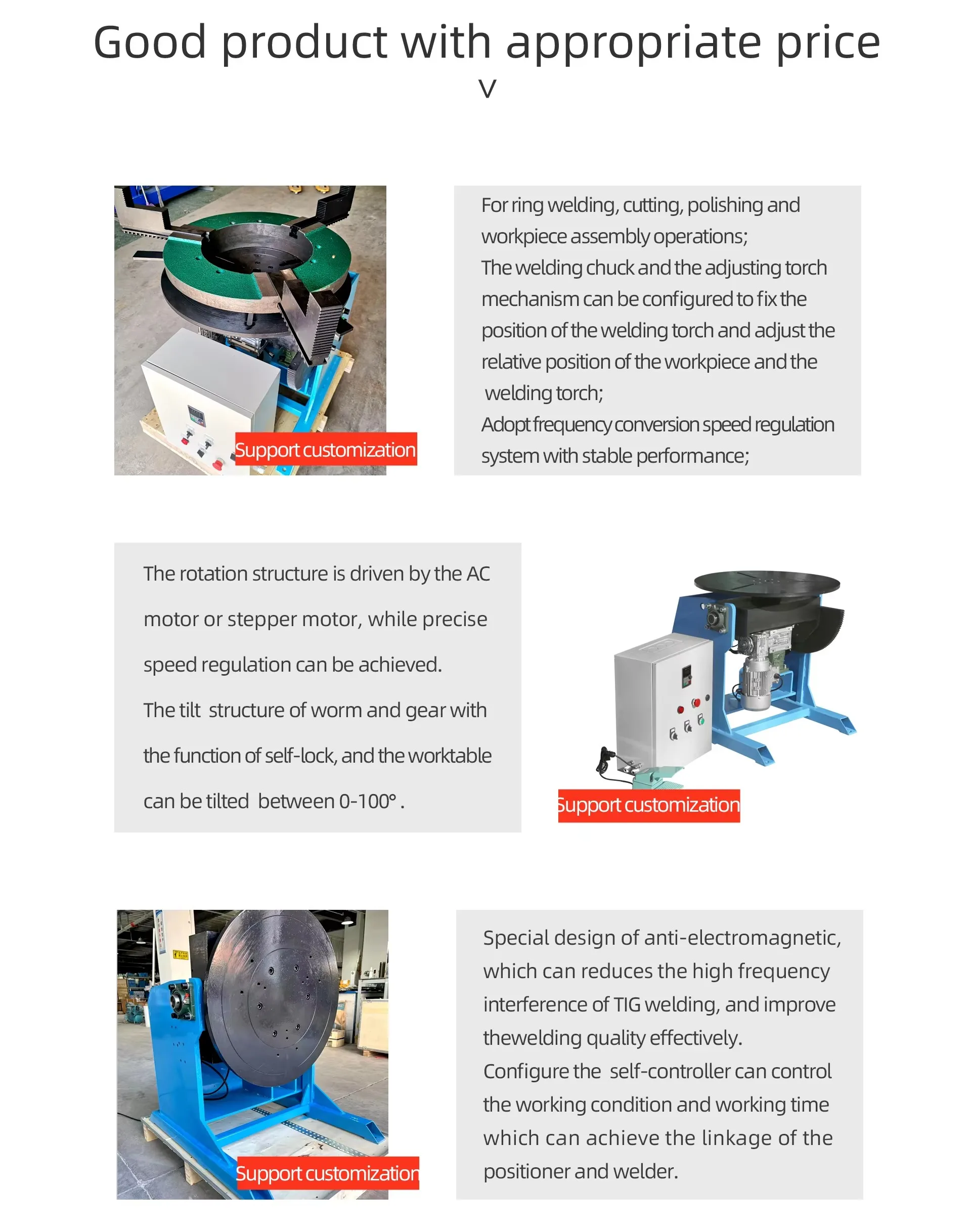 Good product with appropriate price
V

Support customization

For ring welding, cutting, polishing and workpiece assembly operations;
The welding chuck and the adjusting torch mechanism can be configured to fix the position of the welding torch and adjust the relative position of the workpiece and the welding torch;
Adopt frequency conversion speed regulation system with stable performance;

The rotation structure is driven by the AC motor or stepper motor, while precise speed regulation can be achieved.
The tilt structure of worm and gear with the function of self-lock, and the worktable can be tilted between 0-100° .

Support customization

Support customization

Special design of anti-electromagnetic, which can reduces the high frequency interference of TIG welding, and improve thewelding quality effectively.
Configure the self-controller can control the working condition and working time which can achieve the linkage of the positioner and welder.