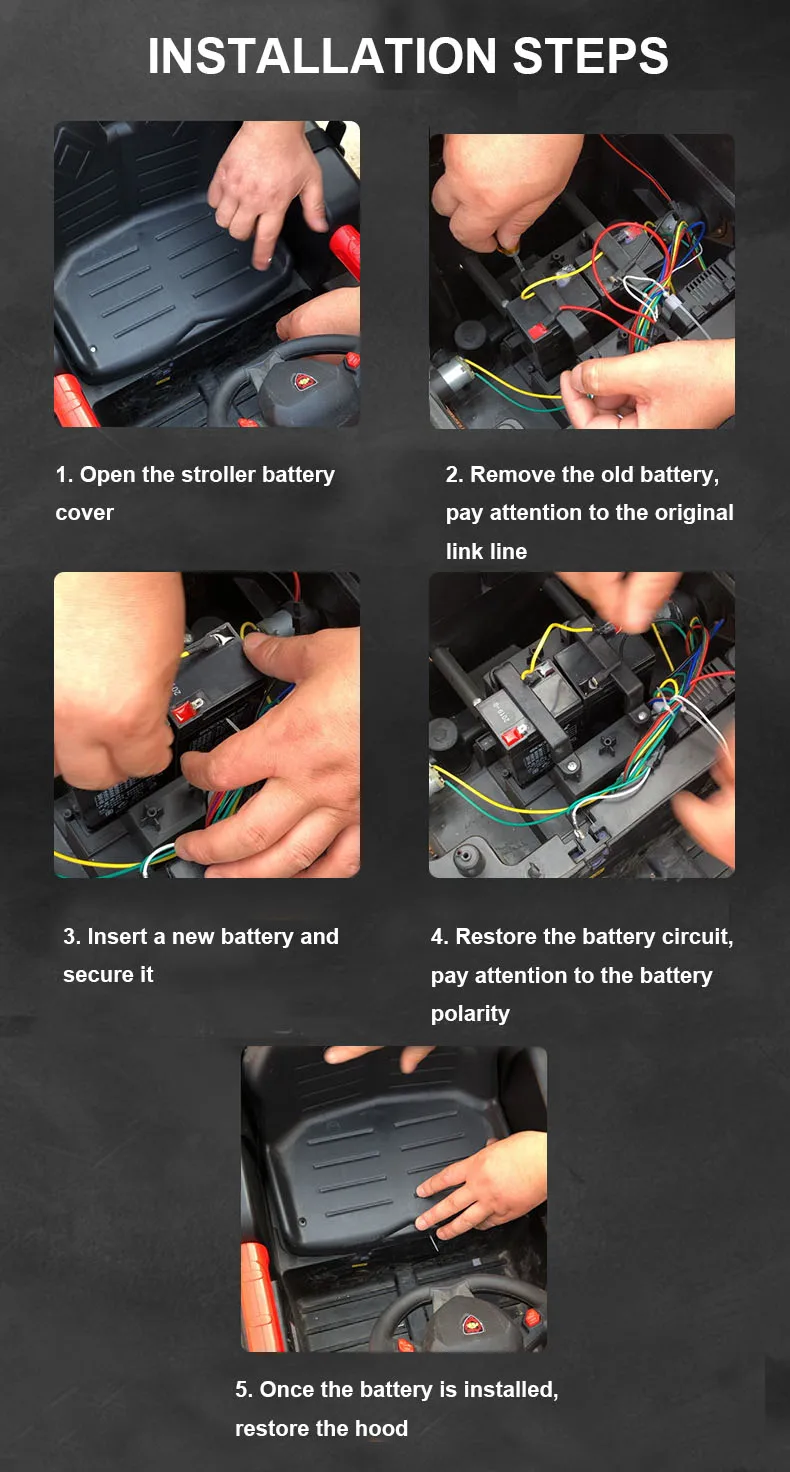 INSTALLATION STEPS

1. Open the stroller battery cover

2. Remove the old battery, pay attention to the original link line

3. Insert a new battery and secure it

4. Restore the battery circuit, pay attention to the battery polarity

5. Once the battery is installed, restore the hood