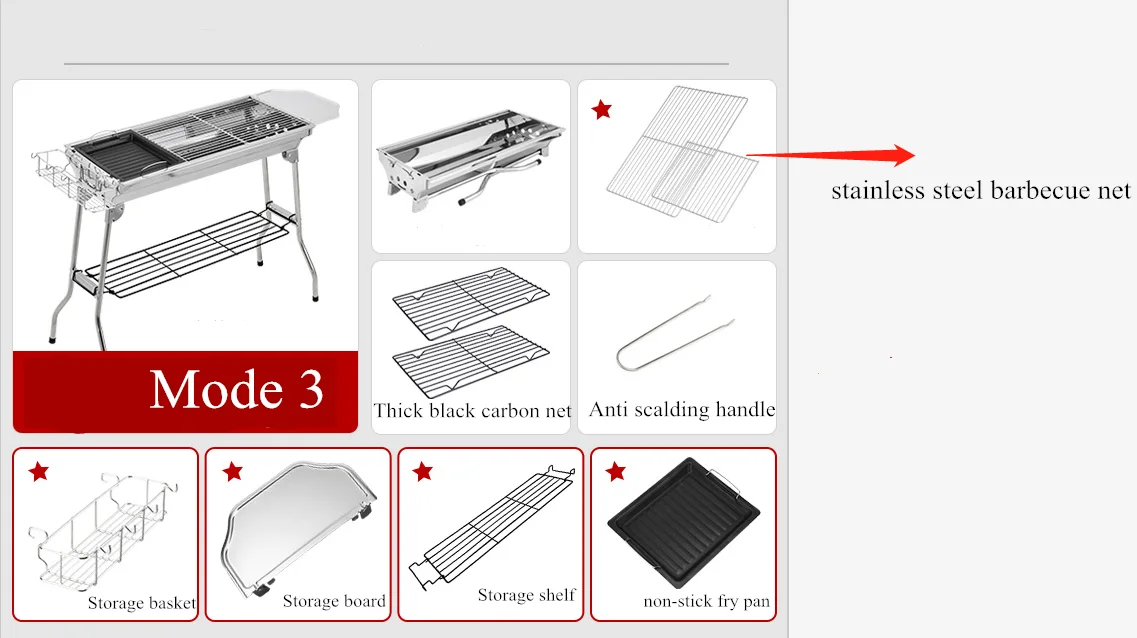 stainless steel barbecue net

Mode 3

Thick black carbon net

Anti scalding handle

Storage basket

Storage board

Storage shelf

non-stick fry pan