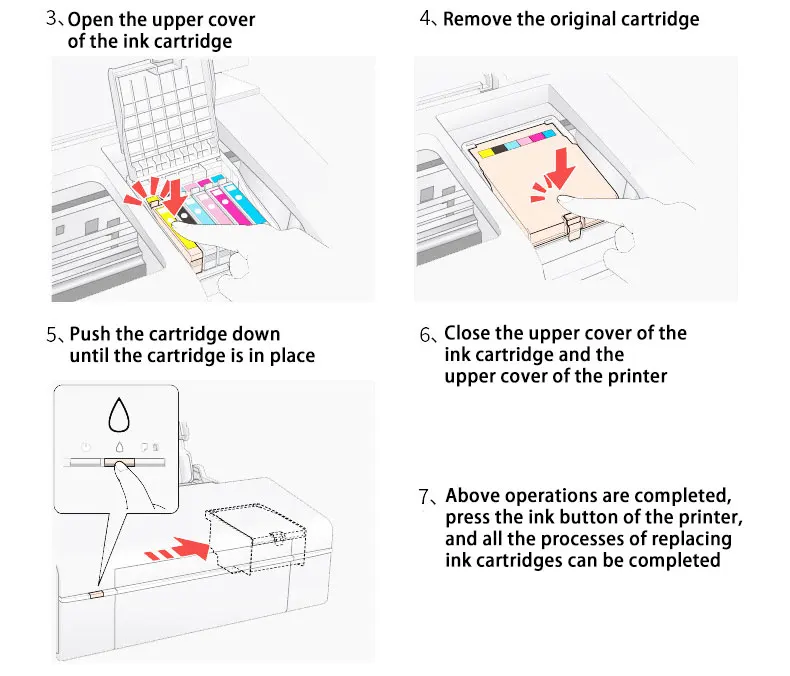 3、Open the upper cover of the ink cartridge

4、Remove the original cartridge

5、Push the cartridge down until the cartridge is in place

6、Close the upper cover of the ink cartridge and the upper cover of the printer

7、Above operations are completed, press the ink button of the printer, and all the processes of replacing ink cartridges can be completed