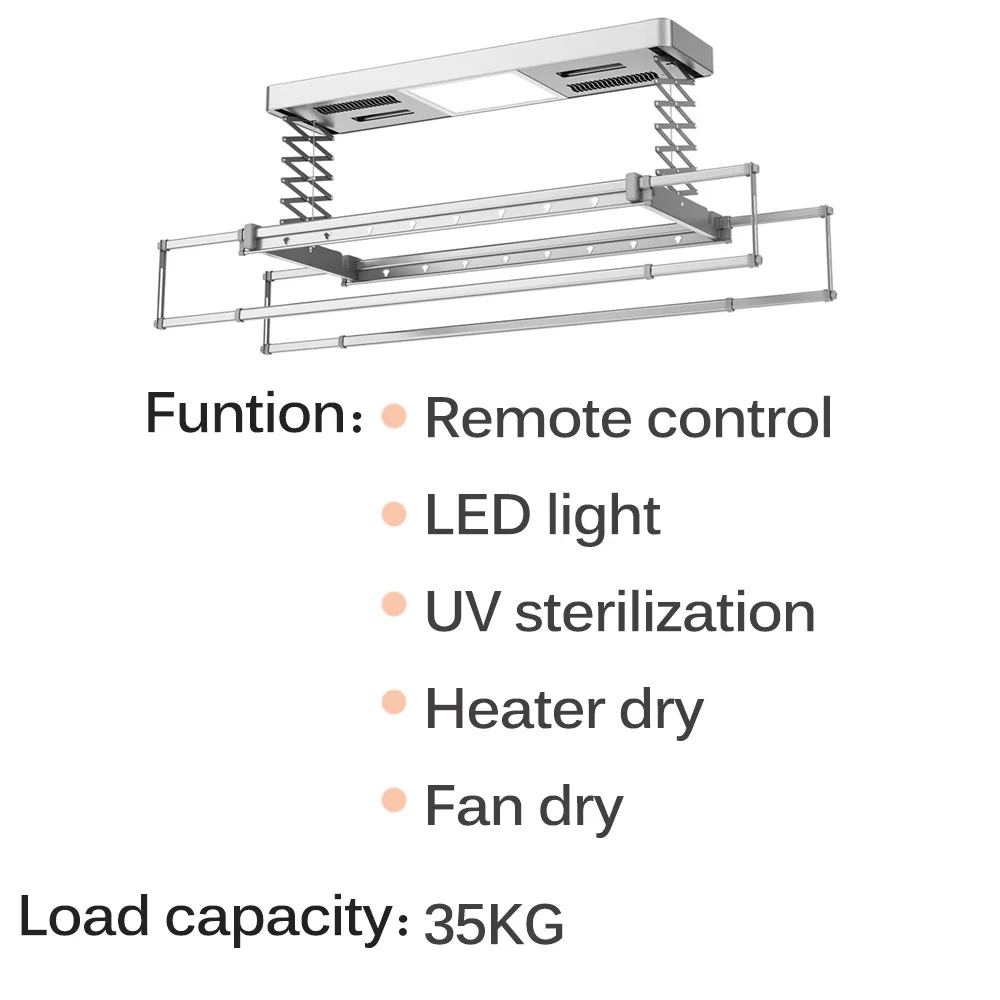 Funtion: • Remote control
• LED light
• UV sterilization
• Heater dry
• Fan dry

Load capacity: 35KG