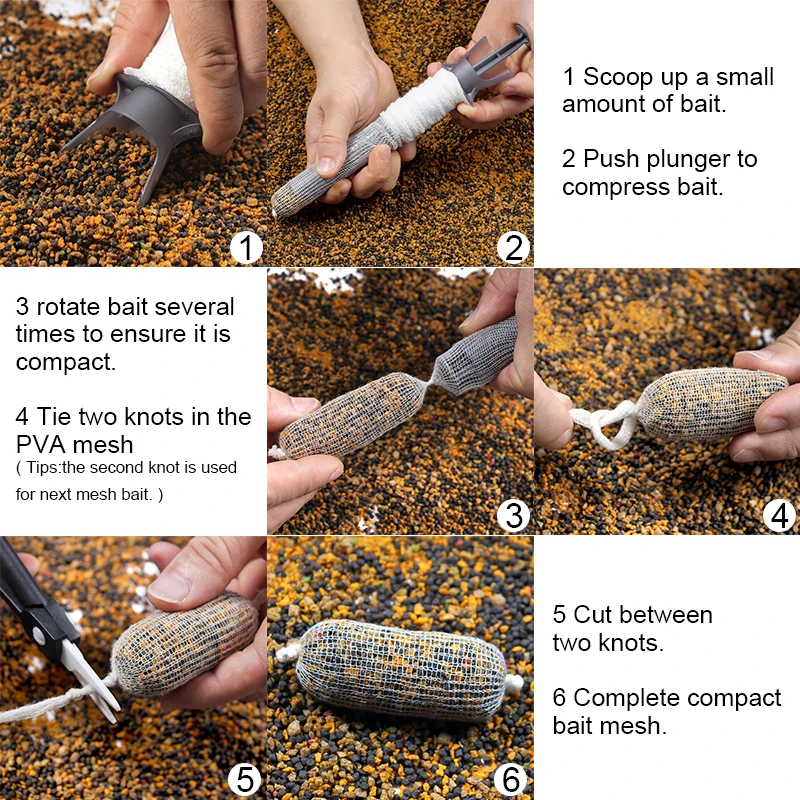 1

2

1 Scoop up a small amount of bait.

2 Push plunger to compress bait.

3 rotate bait several times to ensure it is compact.

4 Tie two knots in the PVA mesh
( Tips:the second knot is used for next mesh bait. )

3

4

5

6

5 Cut between two knots.

6 Complete compact bait mesh.