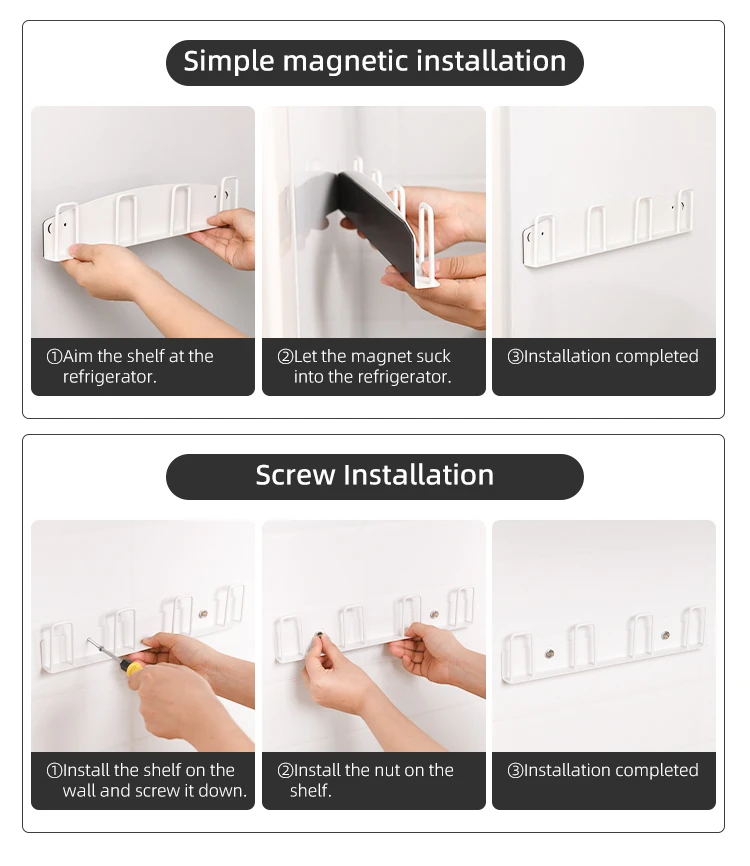 Simple magnetic installation

①Aim the shelf at the refrigerator.

②Let the magnet suck into the refrigerator.

③Installation completed

Screw Installation

①Install the shelf on the wall and screw it down.

②Install the nut on the shelf.

③Installation completed