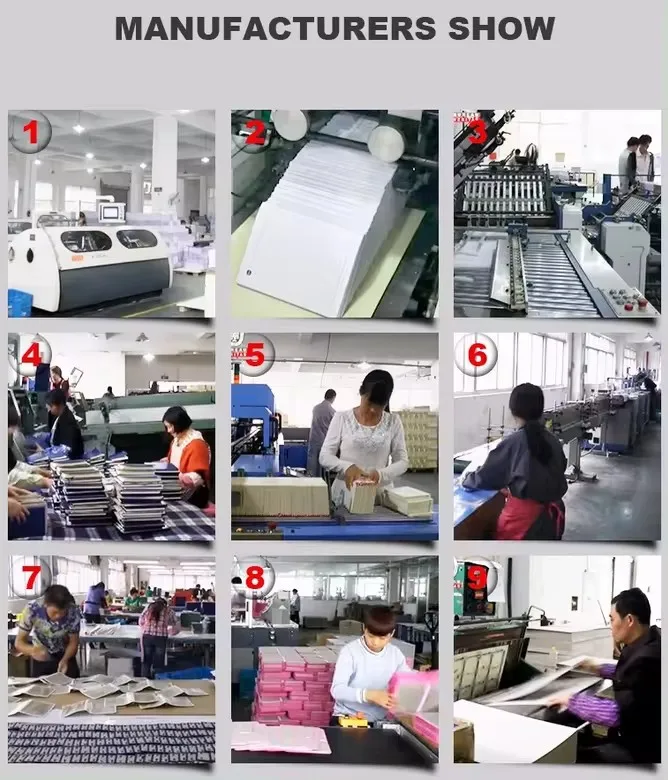 MANUFACTURERS SHOW

1

2

3

4

5

6

7

8

9