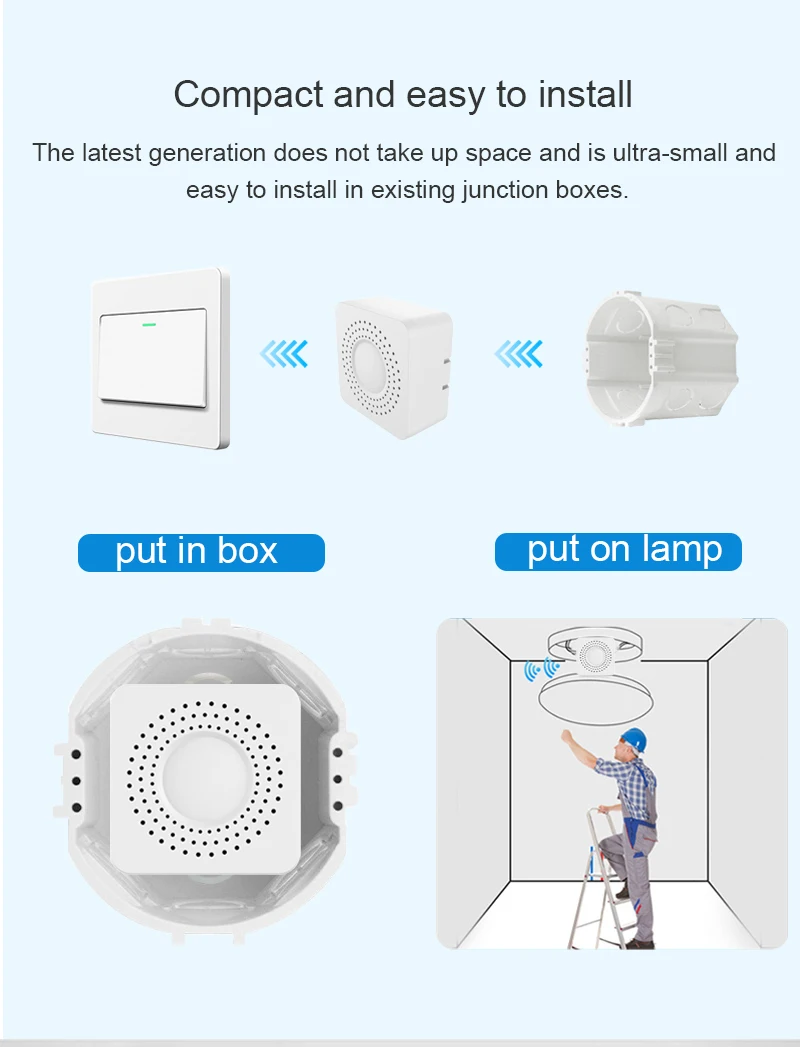 Compact and easy to install

The latest generation does not take up space and is ultra-small and easy to install in existing junction boxes.

put in box

put on lamp