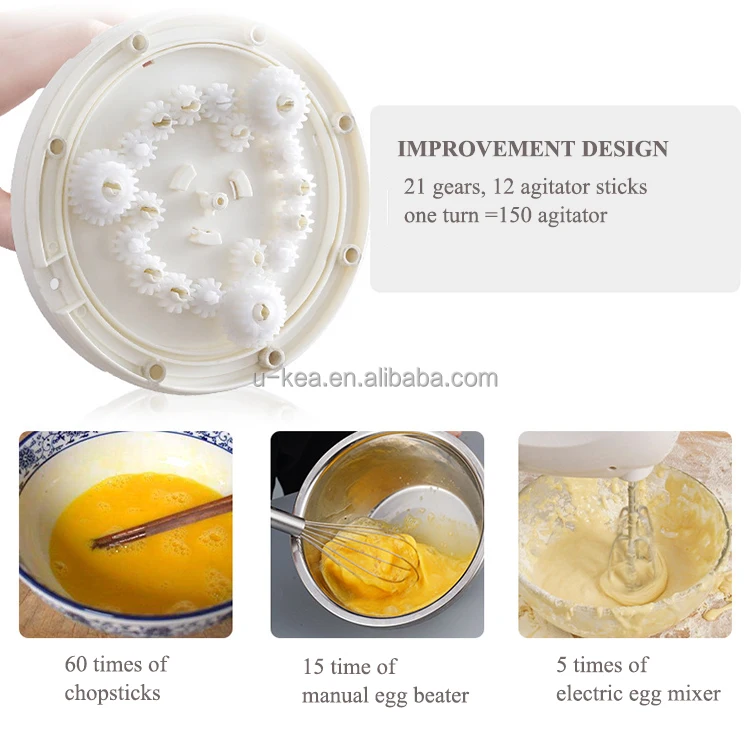 IMPROVEMENT DESIGN
21 gears, 12 agitator sticks
one turn =150 agitator

u-kea.en.alibaba.com

60 times of
chopsticks

15 time of
manual egg beater

5 times of
electric egg mixer