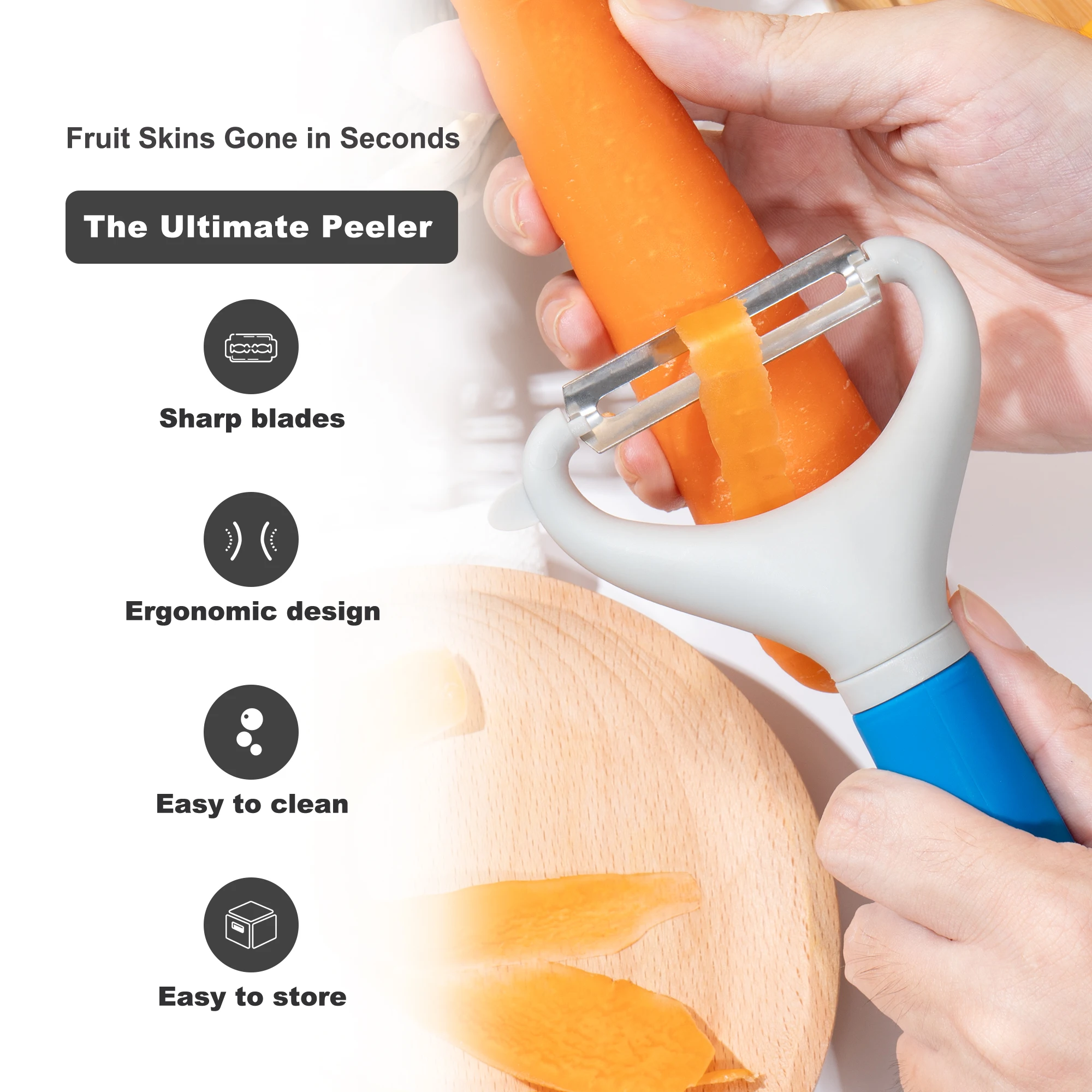 Fruit Skins Gone in Seconds

The Ultimate Peeler

Sharp blades

Ergonomic design

Easy to clean

Easy to store