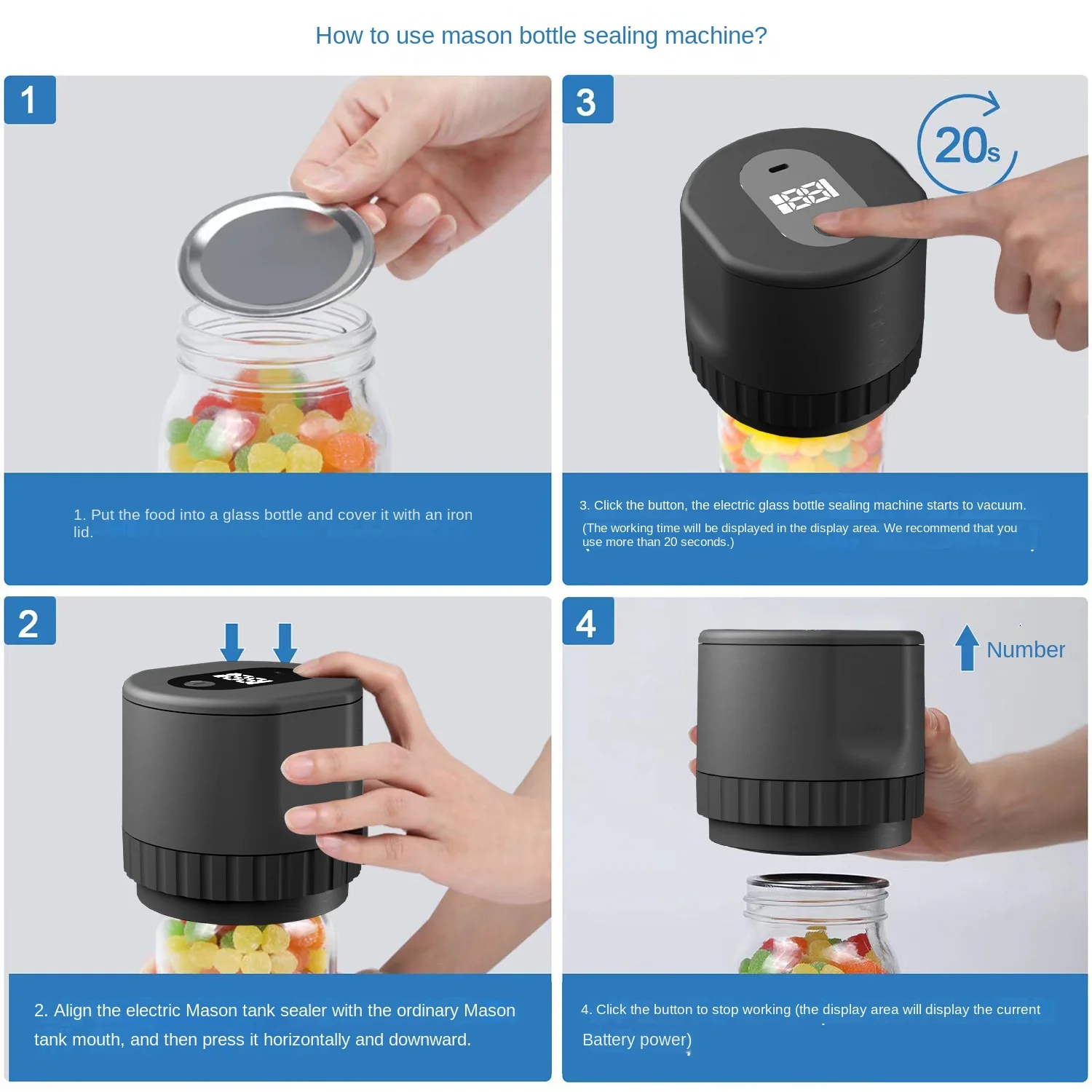 How to use mason bottle sealing machine?

1

1. Put the food into a glass bottle and cover it with an iron lid.

3

20s

3. Click the button, the electric glass bottle sealing machine starts to vacuum.

(The working time will be displayed in the display area. We recommend that you use more than 20 seconds.)

2

2. Align the electric Mason tank sealer with the ordinary Mason tank mouth, and then press it horizontally and downward.

4

Number

4. Click the button to stop working (the display area will display the current Battery power)