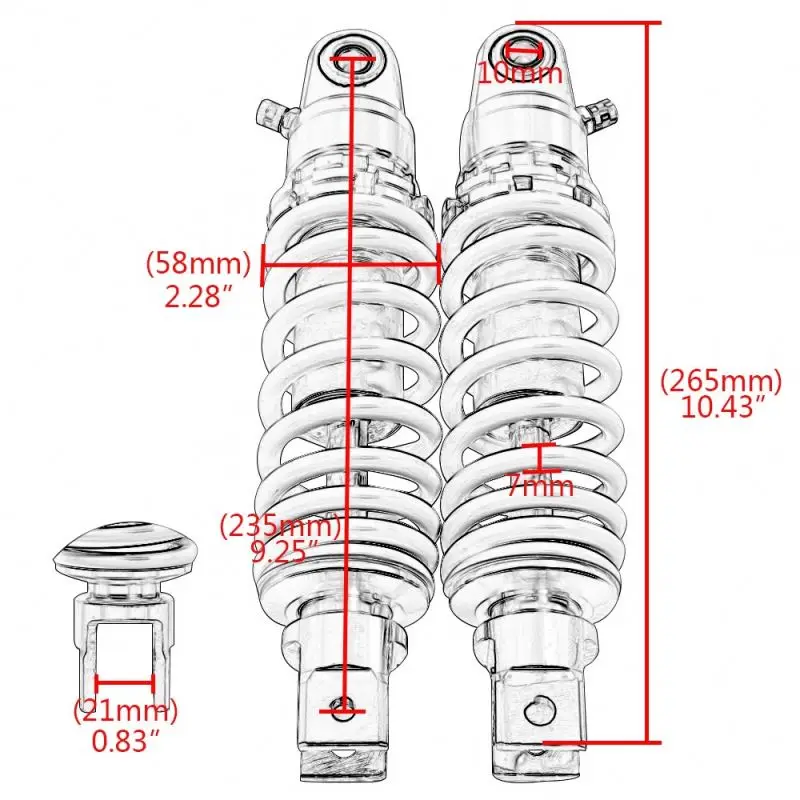 10mm

(58mm)
2.28″

(265mm)
10.43″

7mm

(235mm)
9.25″

(21mm)
0.83″