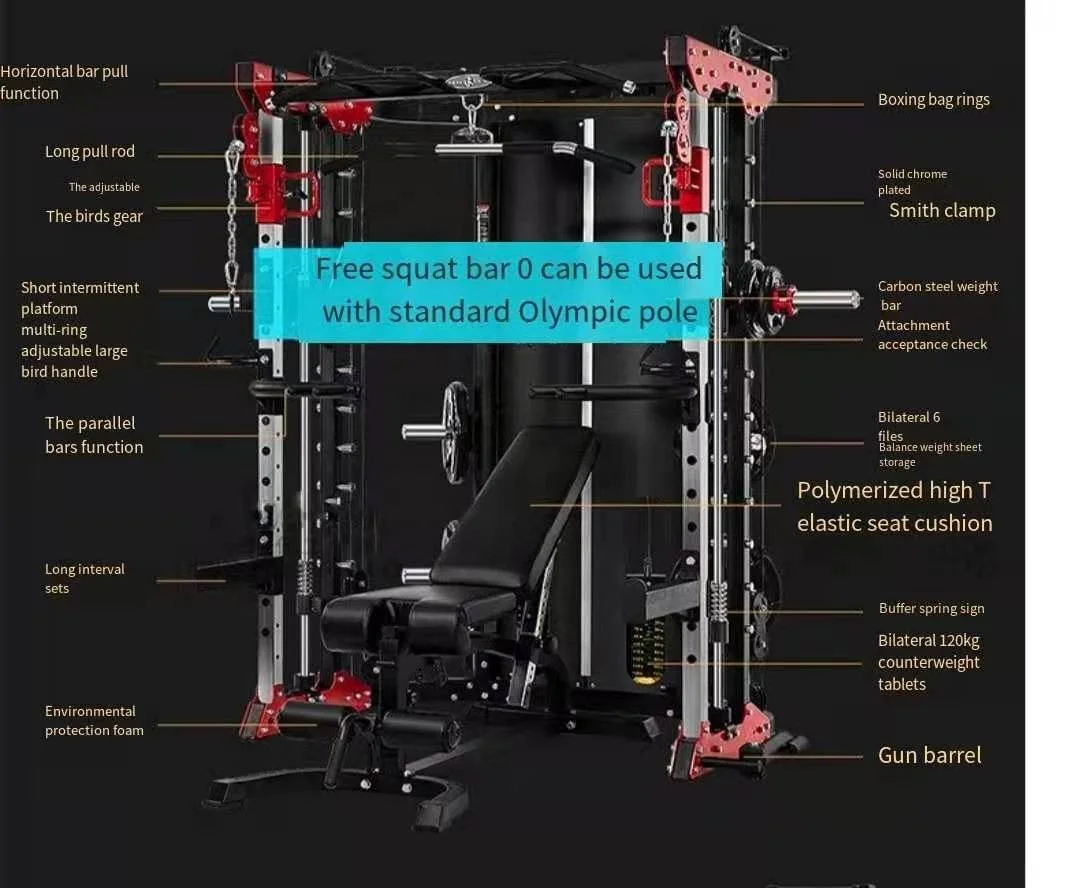 Horizontal bar pull function

Long pull rod

The adjustable

The birds gear

Short intermittent platform multi-ring adjustable large bird handle

The parallel bars function

Long interval sets

Environmental protection foam

Free squat bar 0 can be used with standard Olympic pole

Boxing bag rings

Solid chrome plated

Smith clamp

Carbon steel weight bar

Attachment acceptance check

Bilateral 6 files

Balance weight sheet storage

Polymerized high T elastic seat cushion

Buffer spring sign

Bilateral 120kg counterweight tablets

Gun barrel