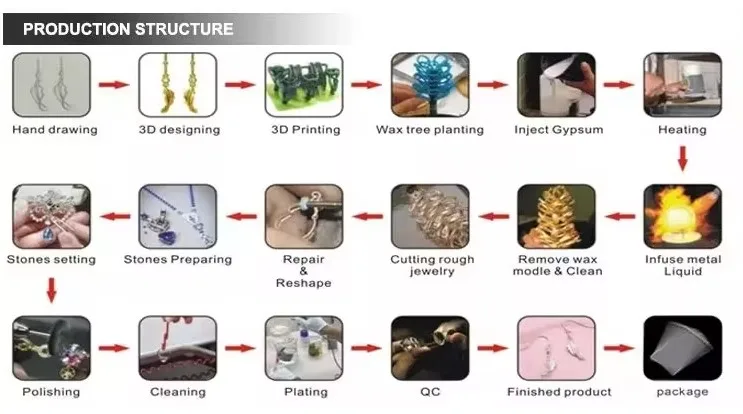 PRODUCTION STRUCTURE

Hand drawing

3D designing

3D Printing

Wax tree planting

Inject Gypsum

Heating

Infuse metal Liquid

Remove wax modle & Clean

Cutting rough jewelry

Repair & Reshape

Stones Preparing

Stones setting

Polishing

Cleaning

Plating

QC

Finished product

package