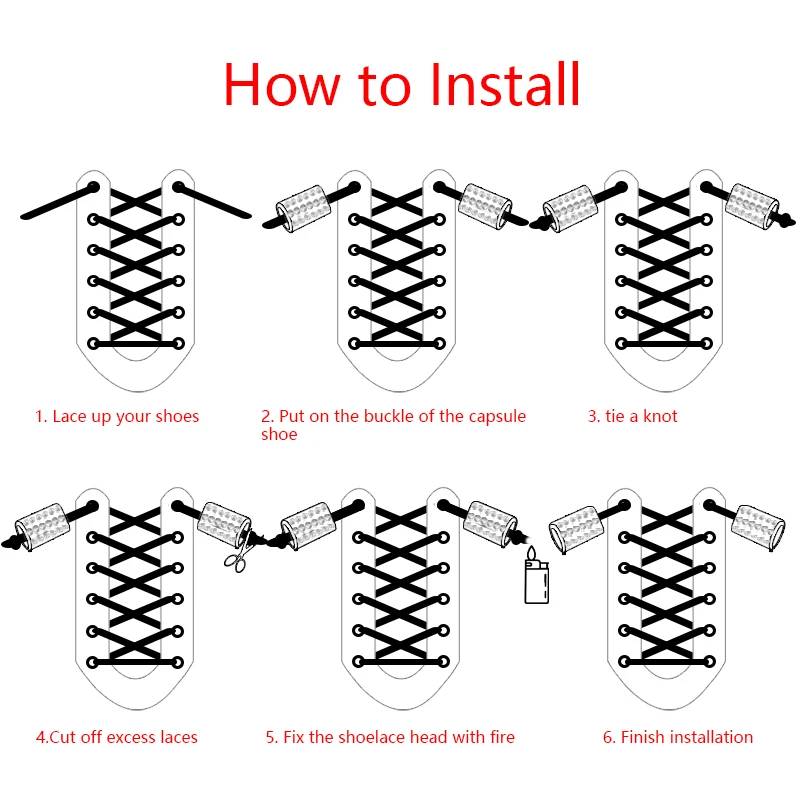 How to Install

1. Lace up your shoes

2. Put on the buckle of the capsule shoe

3. tie a knot

4.Cut off excess laces

5. Fix the shoelace head with fire

6. Finish installation