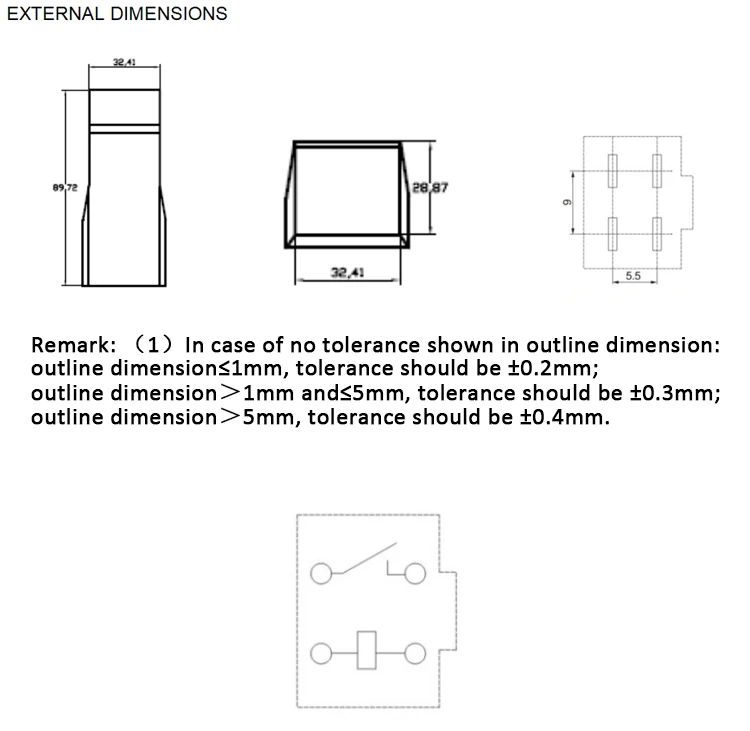 EXTERNAL DIMENSIONS

32,41

89,72

28,87

32,41

9

5.5

Remark: （1）In case of no tolerance shown in outline dimension: outline dimension≤1mm, tolerance should be ±0.2mm; outline dimension＞1mm and≤5mm, tolerance should be ±0.3mm; outline dimension＞5mm, tolerance should be ±0.4mm.