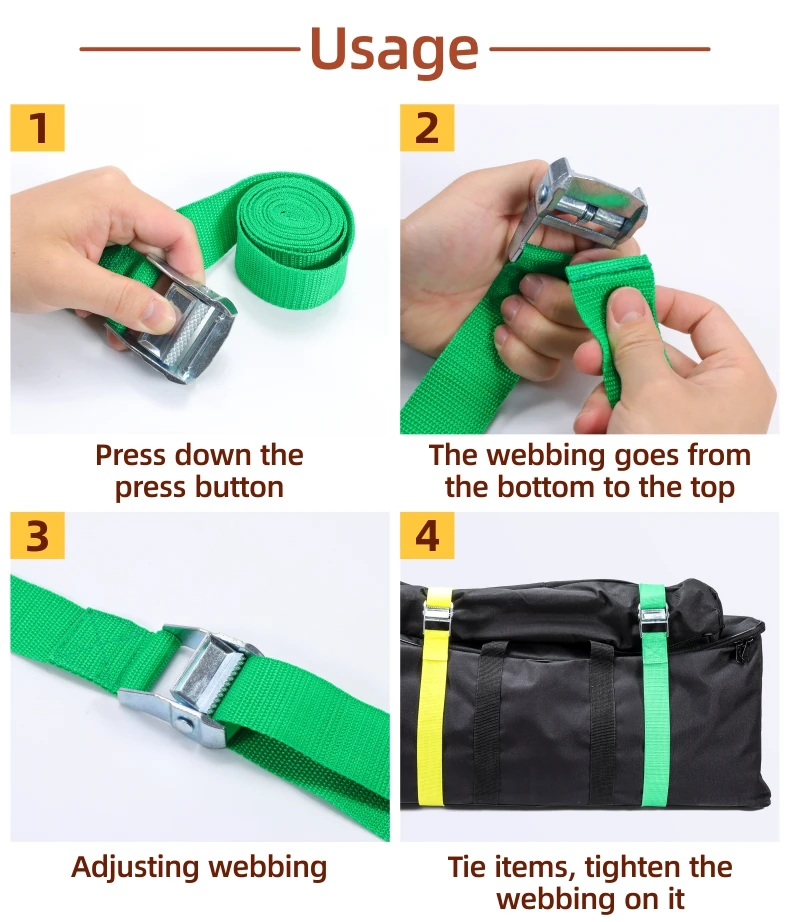 Usage

1

Press down the press button

2

The webbing goes from the bottom to the top

3

Adjusting webbing

4

Tie items, tighten the webbing on it