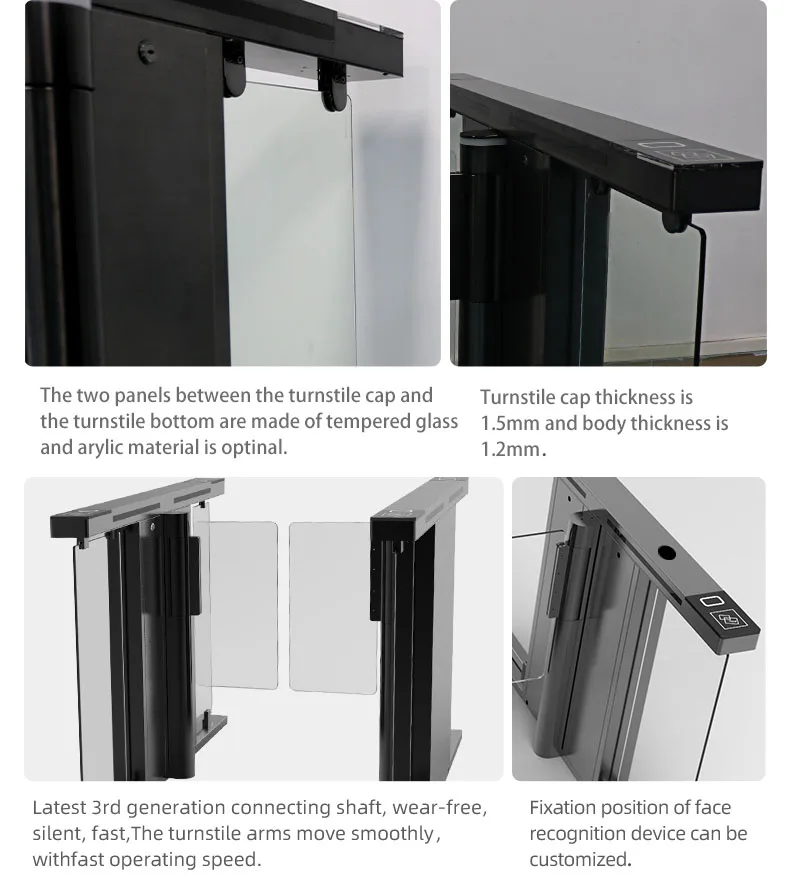 The two panels between the turnstile cap and the turnstile bottom are made of tempered glass and arylic material is optinal.

Turnstile cap thickness is 1.5mm and body thickness is 1.2mm.

Latest 3rd generation connecting shaft, wear-free, silent, fast,The turnstile arms move smoothly, withfast operating speed.

Fixation position of face recognition device can be customized.