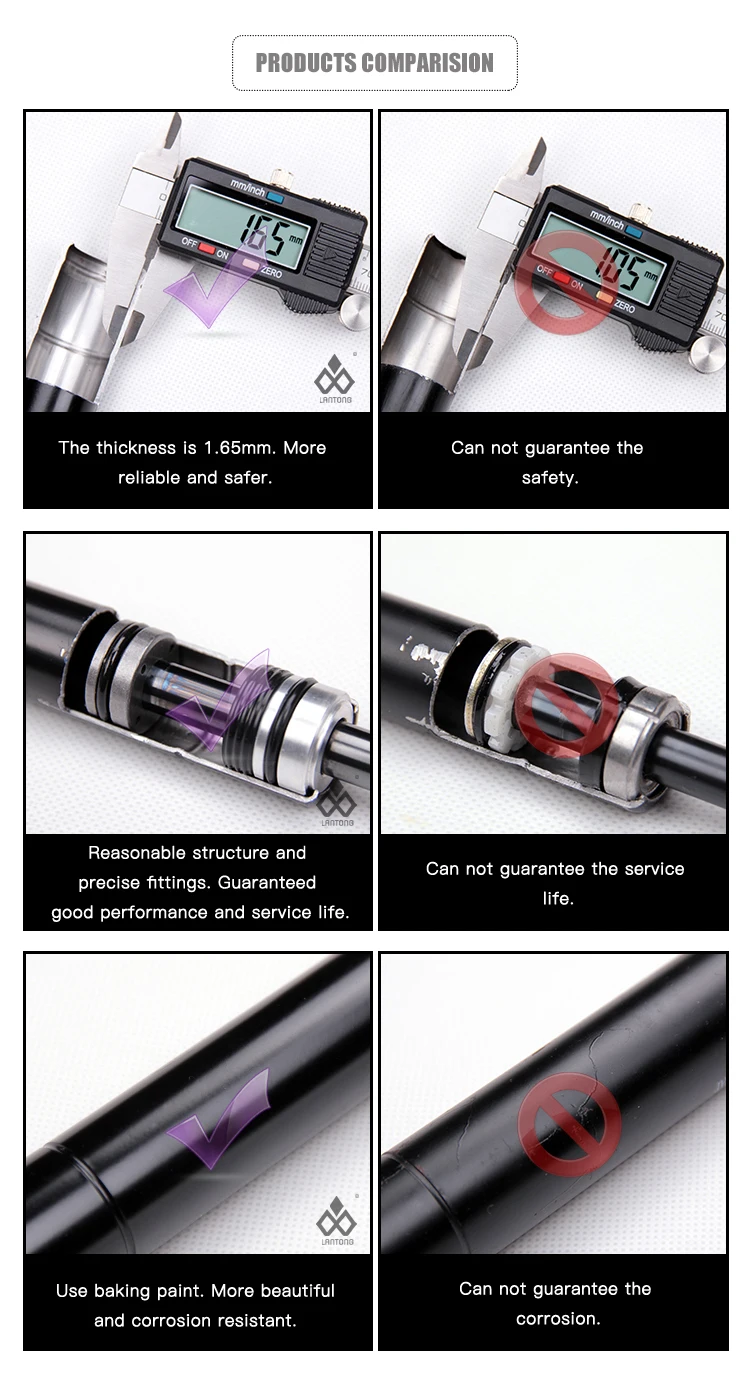 PRODUCTS COMPARISION

mm/inch
1.65 mm
OFF ON ZERO

LANTONG

The thickness is 1.65mm. More reliable and safer.

mm/inch
1.05 mm
OFF ON ZERO

Can not guarantee the safety.

LANTONG

Reasonable structure and precise fittings. Guaranteed good performance and service life.

Can not guarantee the service life.

LANTONG

Use baking paint. More beautiful and corrosion resistant.

Can not guarantee the corrosion.